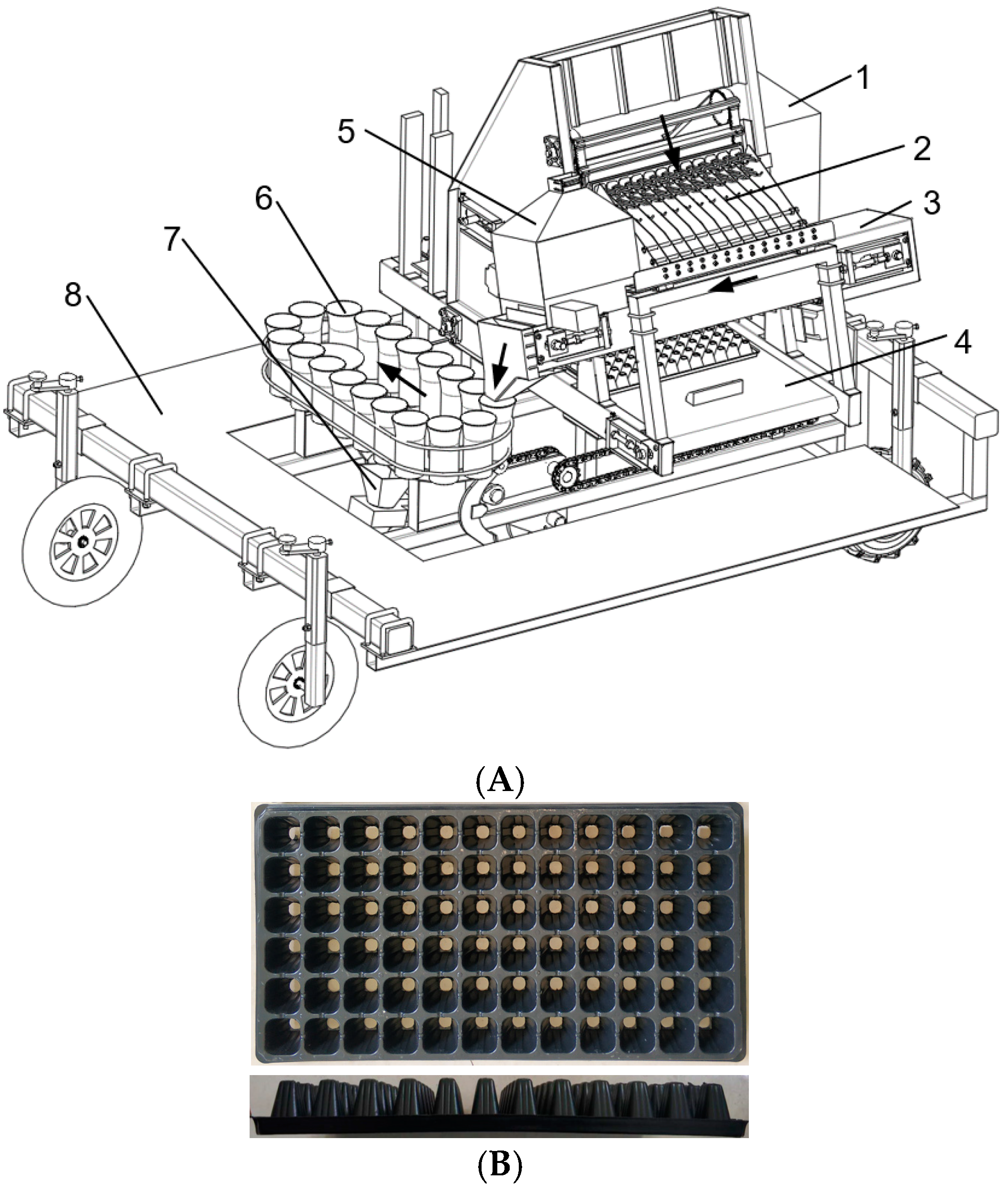 1
5
2
6
3
7
8
4
(A)
(B)