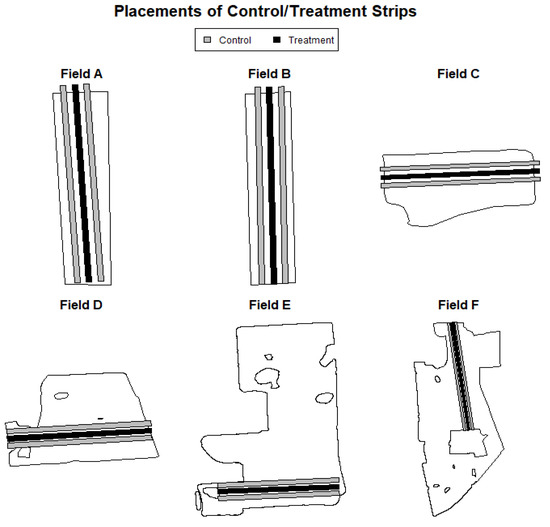 Placements of Control/Treatment Strips

Control Treatment

Field A

Field B

Field C

Field D

Field E

Field F