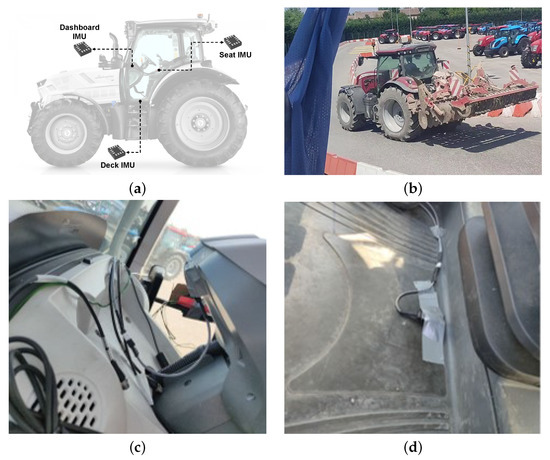 Dashboard IMU

Seat IMU

Deck IMU

(a)

(b)

(c)

(d)