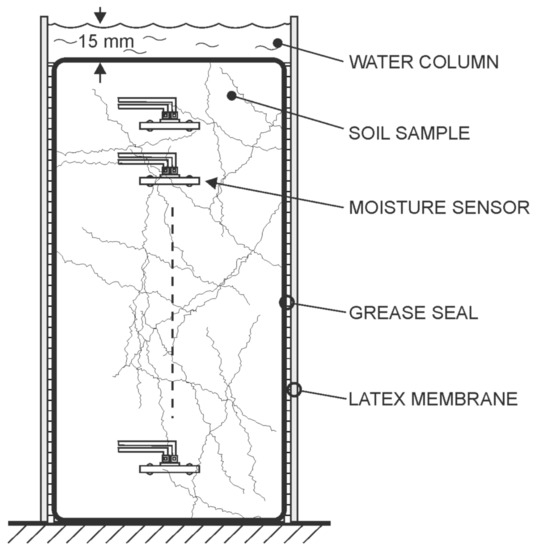 15 mm

WATER COLUMN

SOIL SAMPLE

MOISTURE SENSOR

GREASE SEAL

LATEX MEMBRANE