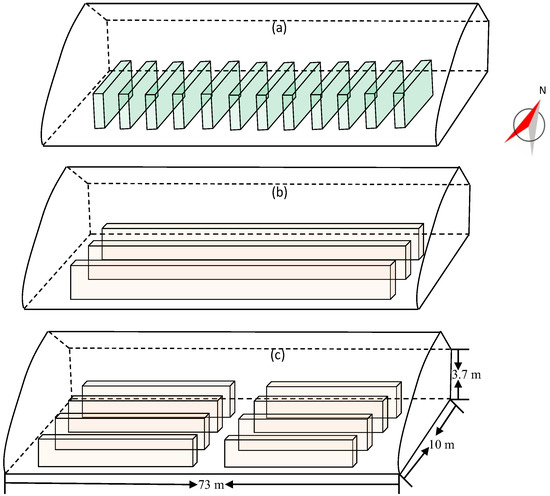 (a)

N

(b)

(c)

3.7 m

10 m

73 m