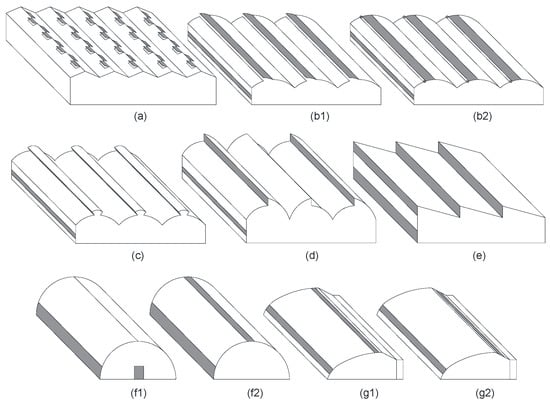 (a)

(b1)

(b2)

(c)

(d)

(e)

(f1)

(f2)

(g1)

(g2)