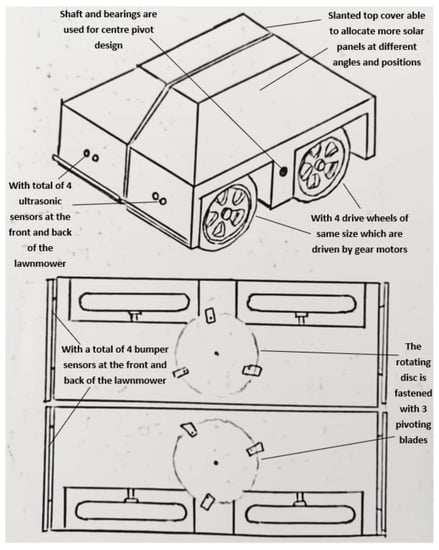 Shaft and bearings are used for centre pivot design

Slanted top cover able to allocate more solar panels at different angles and positions

With total of 4 ultrasonic sensors at the front and back of the lawnmower

With 4 drive wheels of same size which are driven by gear motors

With a total of 4 bumper sensors at the front and back of the lawnmower

The rotating disc is fastened with 3 pivoting blades