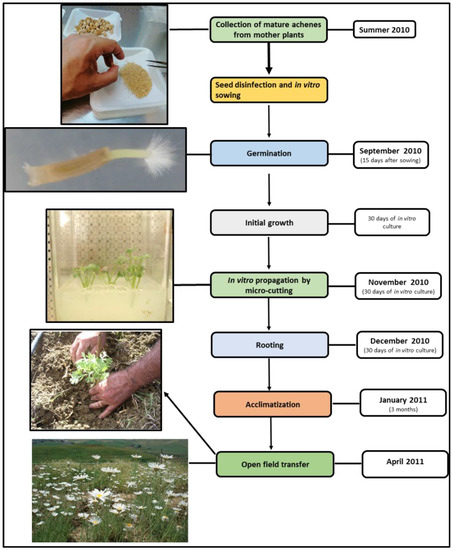 Collection of mature achenes from mother plants

Summer 2010

Seed disinfection and in vitro sowing

Germination

September 2010
(15 days after sowing)

Initial growth

30 days of in vitro culture

In vitro propagation by micro-cutting

November 2010
(30 days of in vitro culture)

Rooting

December 2010
(30 days of in vitro culture)

Acclimatization

January 2011
(3 months)

Open field transfer

April 2011