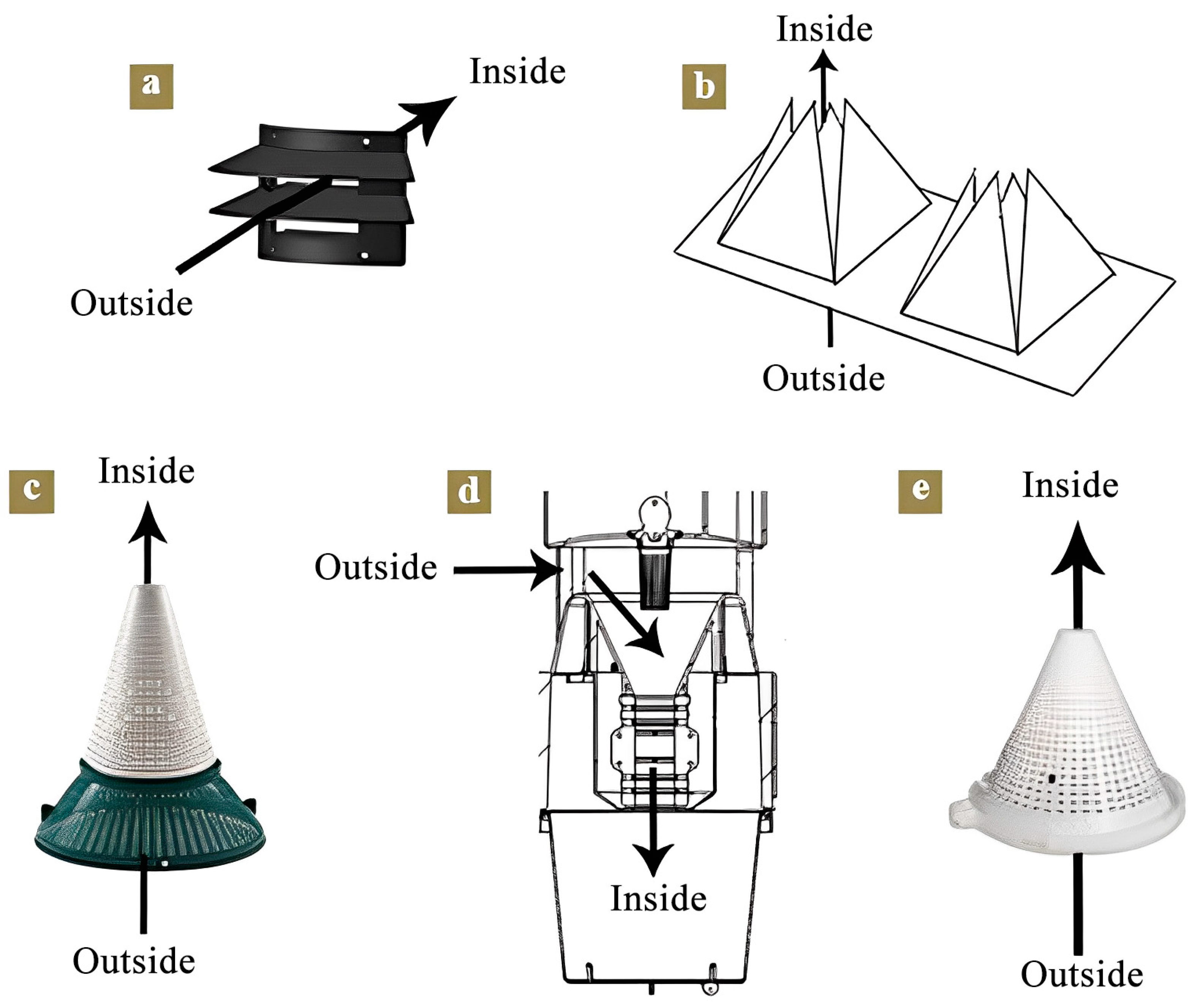 a

Inside

Outside

b

Inside

Outside

c

Inside

Outside

d

Outside

Inside

e

Inside

Outside