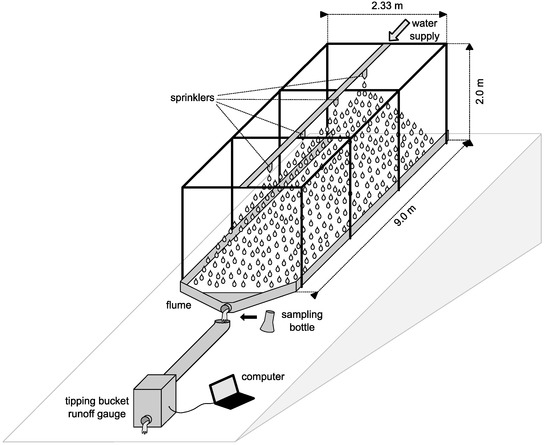 2.33 m

water supply

2.0 m

sprinklers

9.0 m

flume

sampling bottle

computer

tipping bucket runoff gauge