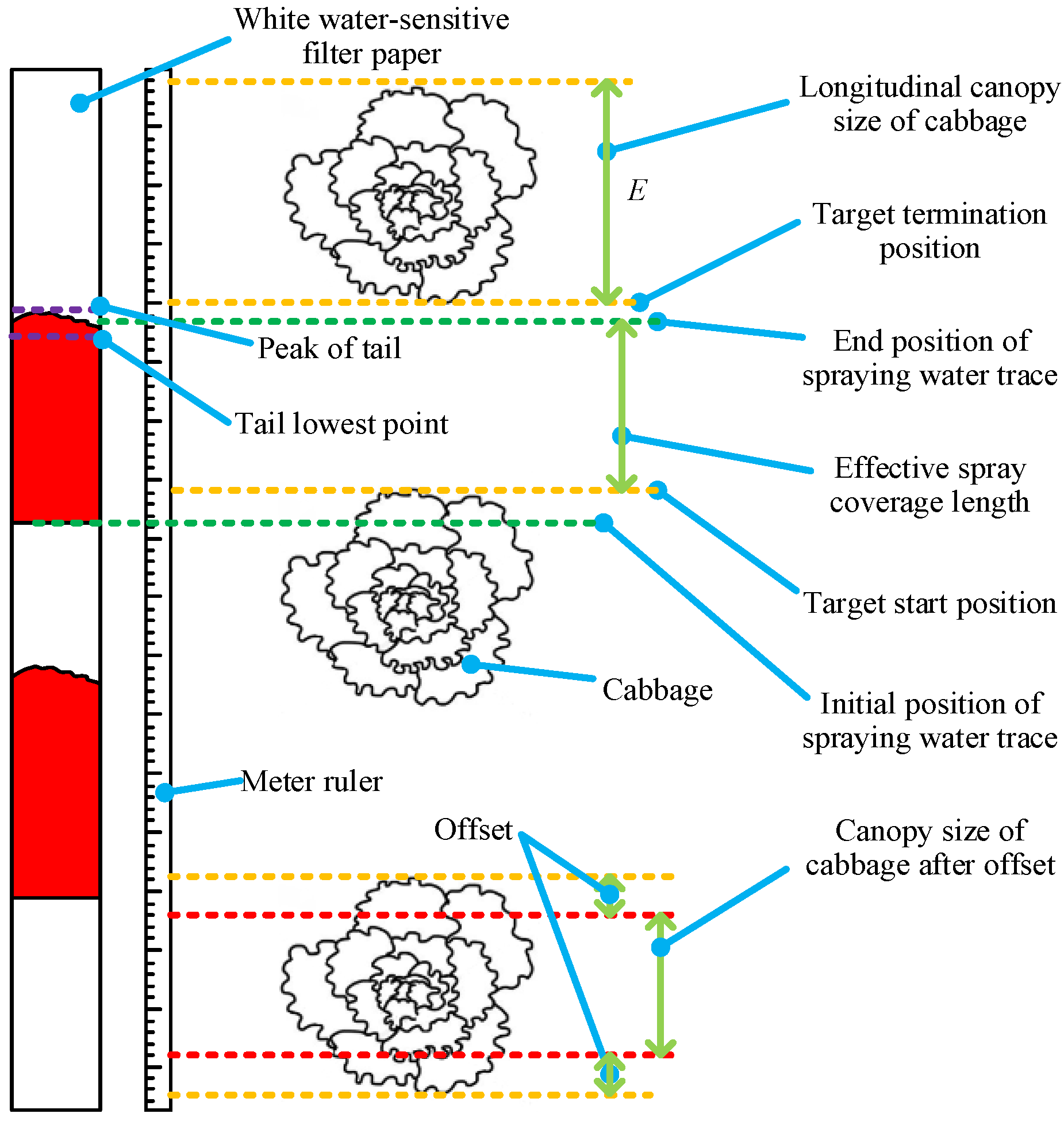 White water-sensitive filter paper

Longitudinal canopy size of cabbage

$E$

Target termination position

Peak of tail

End position of spraying water trace

Tail lowest point

Effective spray coverage length

Target start position

Cabbage

Initial position of spraying water trace

Meter ruler

Offset

Canopy size of cabbage after offset