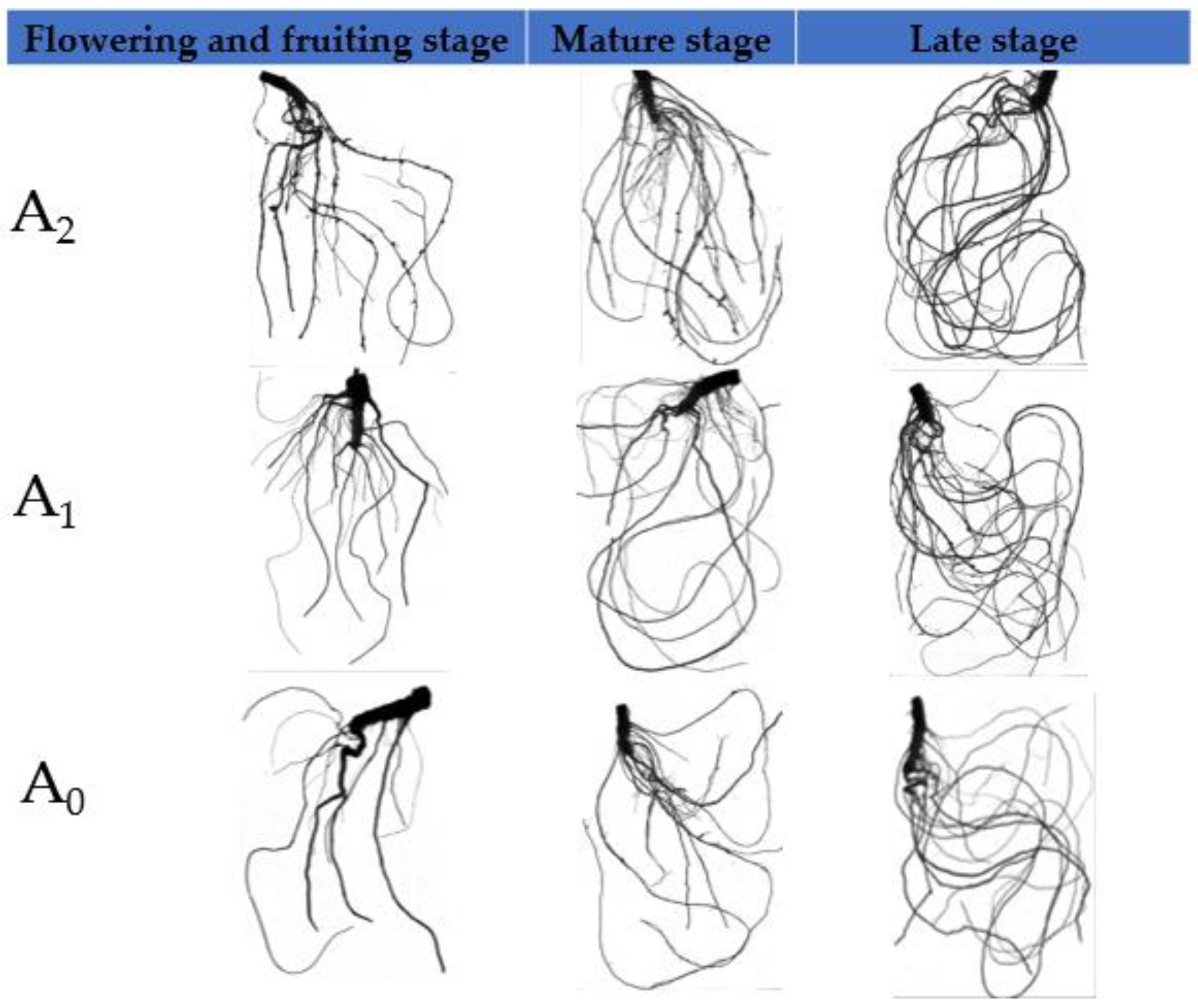 Flowering and fruiting stage

Mature stage

Late stage

$A_2$

$A_1$

$A_0$