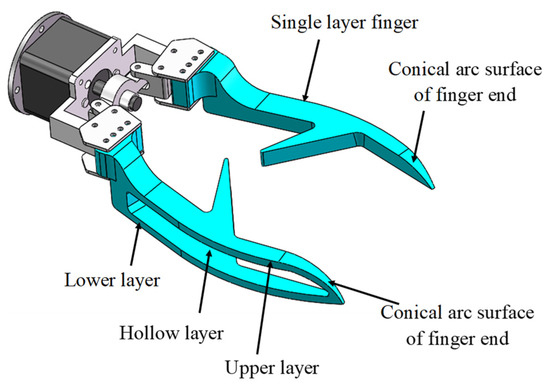 Single layer finger

Conical arc surface of finger end

Lower layer

Hollow layer

Upper layer

Conical arc surface of finger end