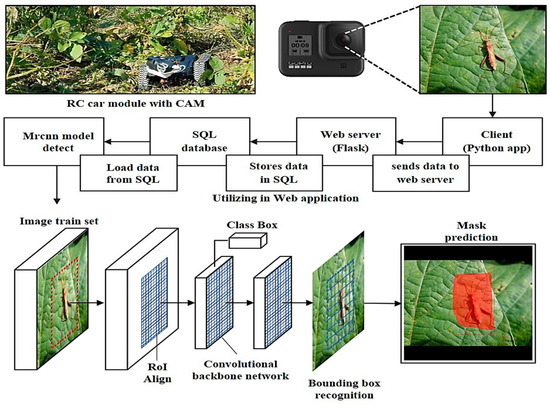 RC car module with CAM

Mrcnn model detect

SQL database

Web server (Flask)

Client (Python app)

Load data from SQL

Stores data in SQL

sends data to web server

Utilizing in Web application

Image train set

Class Box

Mask prediction

RoI Align

Convolutional backbone network

Bounding box recognition