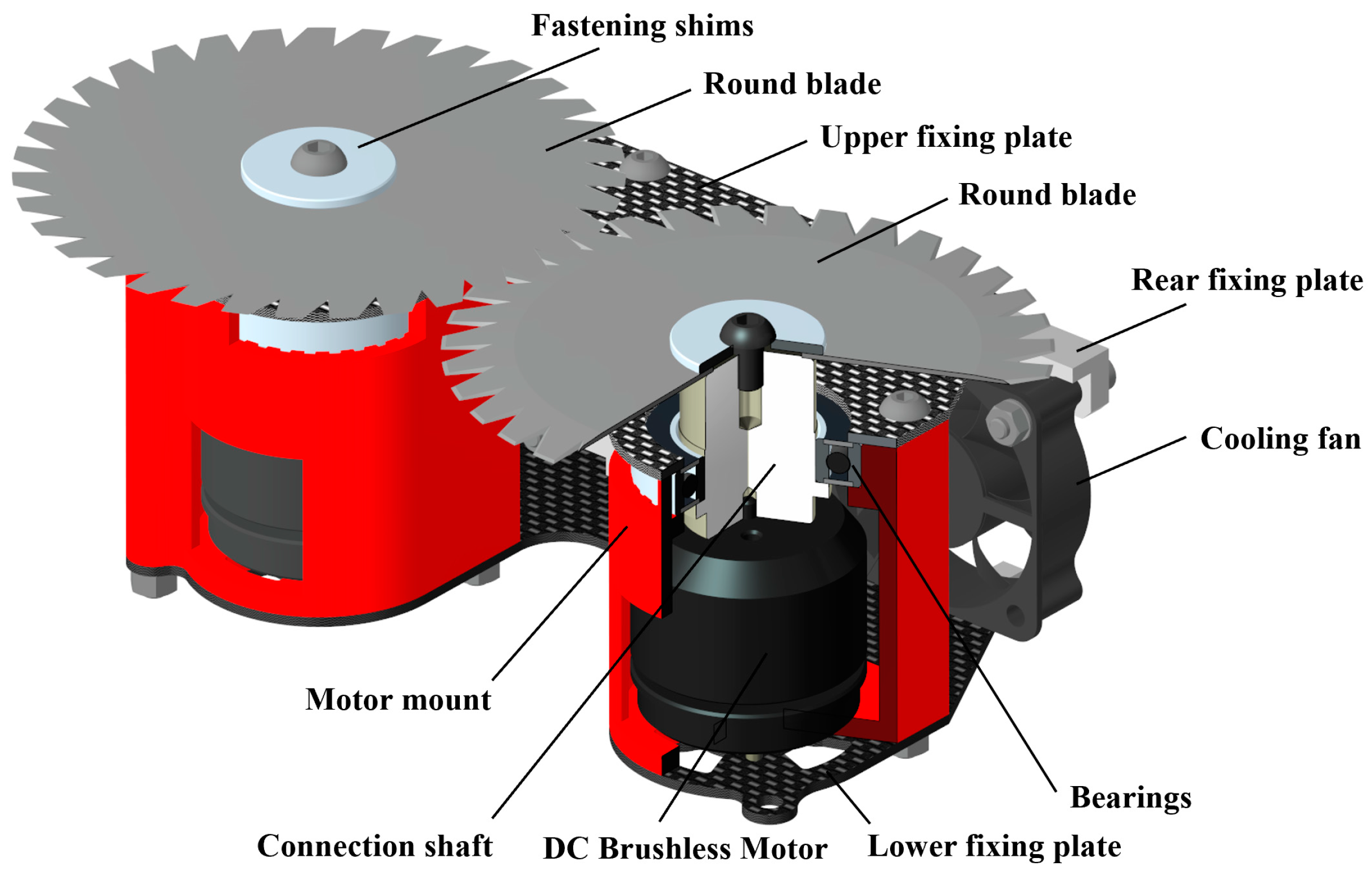 Fastening shims
Round blade
Upper fixing plate
Round blade
Rear fixing plate
Cooling fan
Motor mount
Bearings
Connection shaft
DC Brushless Motor
Lower fixing plate