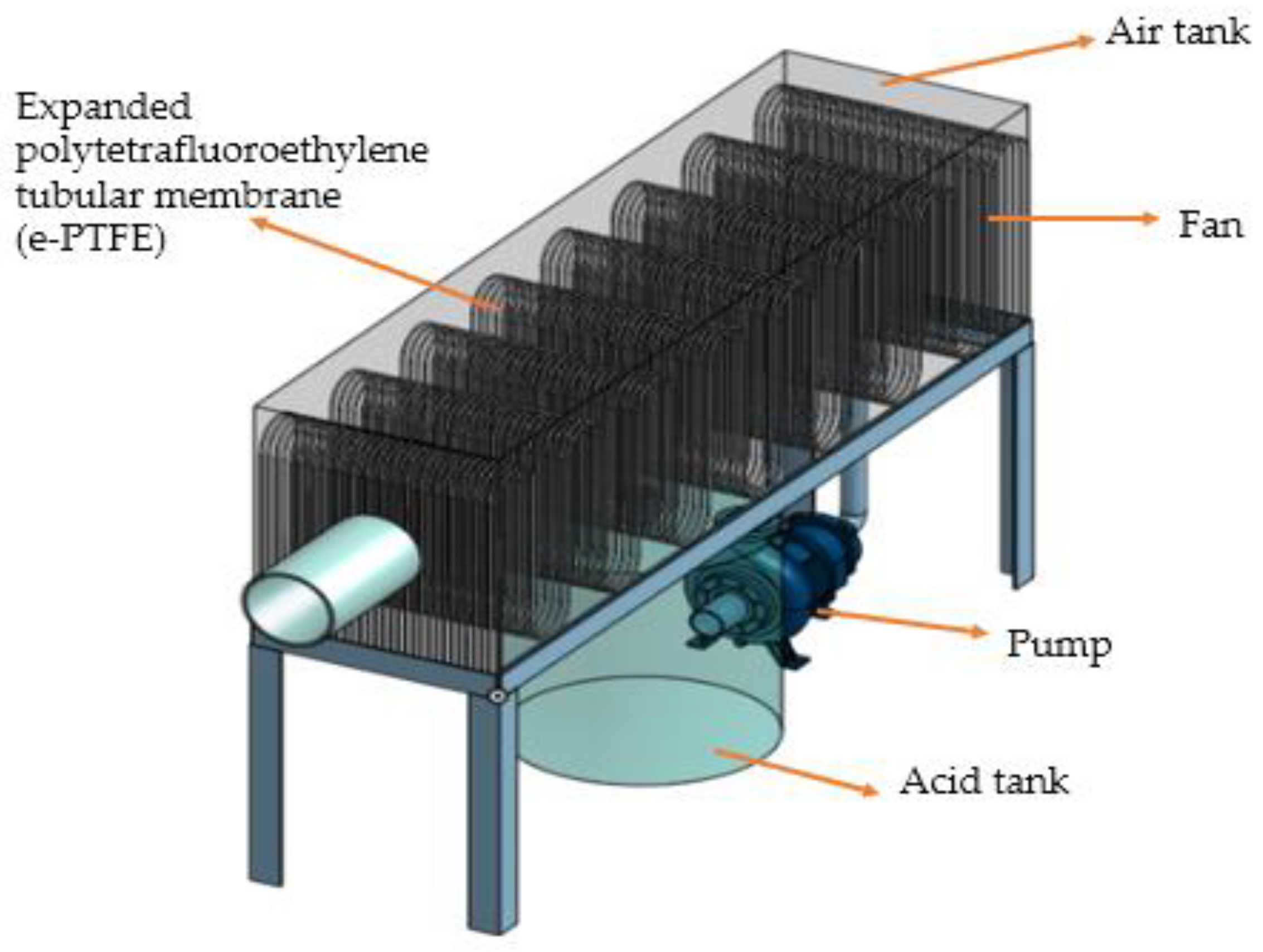 Air tank

Expanded polytetrafluoroethylene tubular membrane (e-PTFE)

Fan

Pump

Acid tank