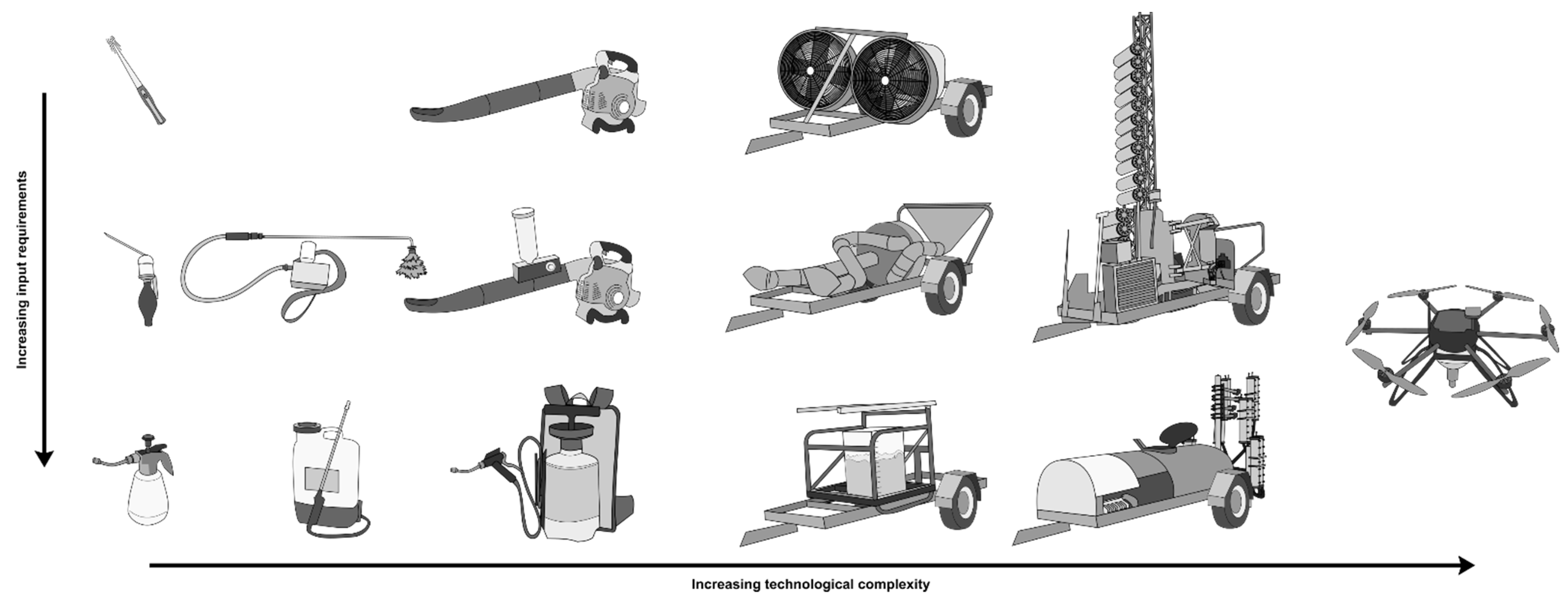 Increasing input requirements

Increasing technological complexity