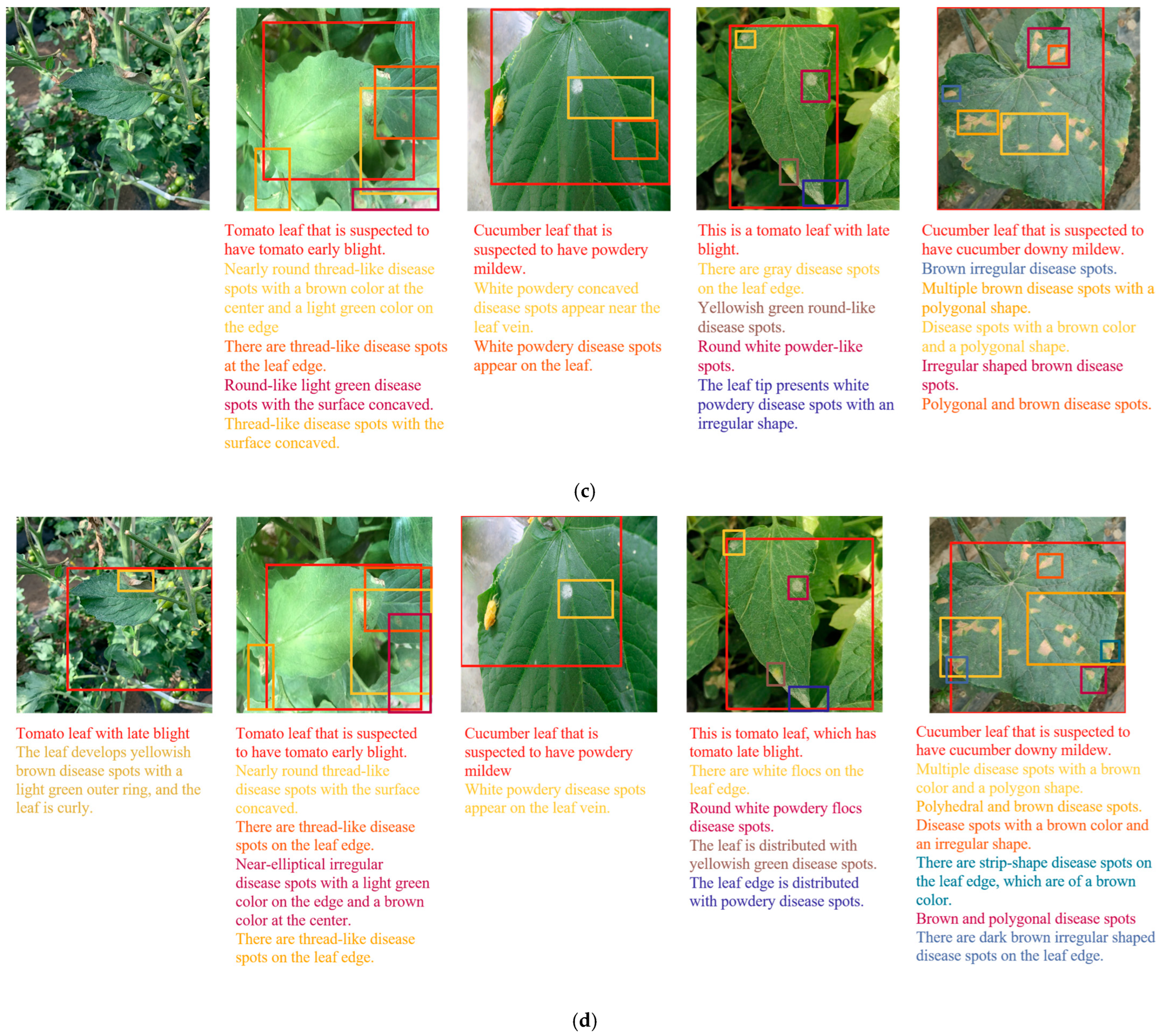 Tomato leaf that is suspected to have tomato early blight.
Nearly round thread-like disease spots with a brown color at the center and a light green color on the edge
There are thread-like disease spots at the leaf edge.
Round-like light green disease spots with the surface concaved.
Thread-like disease spots with the surface concaved.

Cucumber leaf that is suspected to have powdery mildew.
White powdery concaved disease spots appear near the leaf vein.
White powdery disease spots appear on the leaf.

This is a tomato leaf with late blight.
There are gray disease spots on the leaf edge.
Yellowish green round-like disease spots.
Round white powder-like spots.
The leaf tip presents white powdery disease spots with an irregular shape.

Cucumber leaf that is suspected to have cucumber downy mildew.
Brown irregular disease spots.
Multiple brown disease spots with a polygonal shape.
Disease spots with a brown color and a polygonal shape.
Irregular shaped brown disease spots.
Polygonal and brown disease spots.

(c)

Tomato leaf with late blight
The leaf develops yellowish brown disease spots with a light green outer ring, and the leaf is curly.

Tomato leaf that is suspected to have tomato early blight.
Nearly round thread-like disease spots with the surface concaved.
There are thread-like disease spots on the leaf edge.
Near-elliptical irregular disease spots with a light green color on the edge and a brown color at the center.
There are thread-like disease spots on the leaf edge.

Cucumber leaf that is suspected to have powdery mildew
White powdery disease spots appear on the leaf vein.

This is tomato leaf, which has tomato late blight.
There are white flocs on the leaf edge.
Round white powdery flocs disease spots.
The leaf is distributed with yellowish green disease spots.
The leaf edge is distributed with powdery disease spots.

Cucumber leaf that is suspected to have cucumber downy mildew.
Multiple disease spots with a brown color and a polygon shape.
Polyhedral and brown disease spots.
Disease spots with a brown color and an irregular shape.
There are strip-shape disease spots on the leaf edge, which are of a brown color.
Brown and polygonal disease spots
There are dark brown irregular shaped disease spots on the leaf edge.

(d)