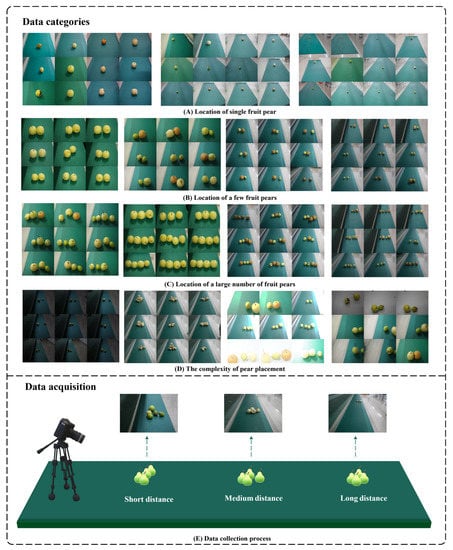 Data categories

(A) Location of single fruit pear

(B) Location of a few fruit pears

(C) Location of a large number of fruit pears

(D) The complexity of pear placement

Data acquisition

Short distance

Medium distance

Long distance

(E) Data collection process