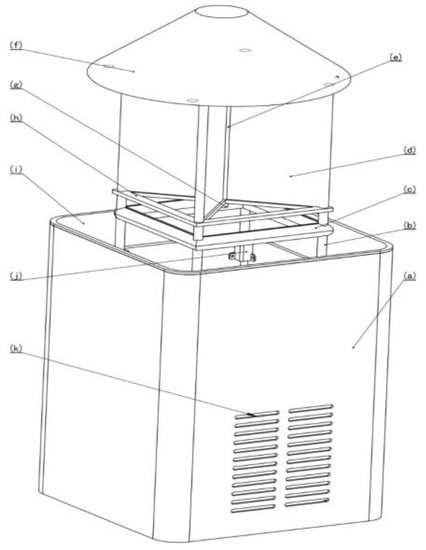 (f)
(e)
(g)
(h)
(d)
(i)
(c)
(b)
(j)
(a)
(k)