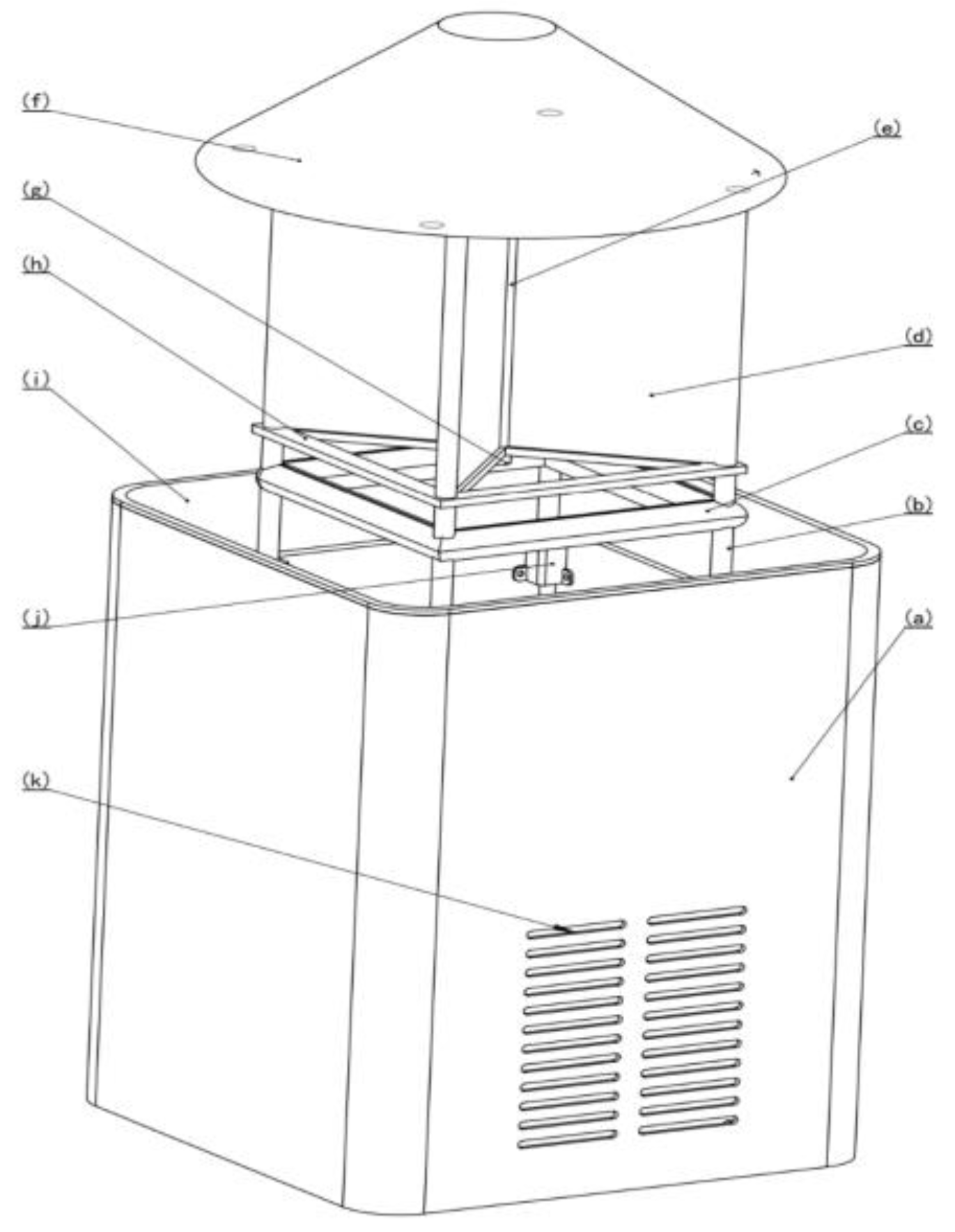 (f)
(e)
(g)
(h)
(d)
(i)
(c)
(b)
(j)
(a)
(k)