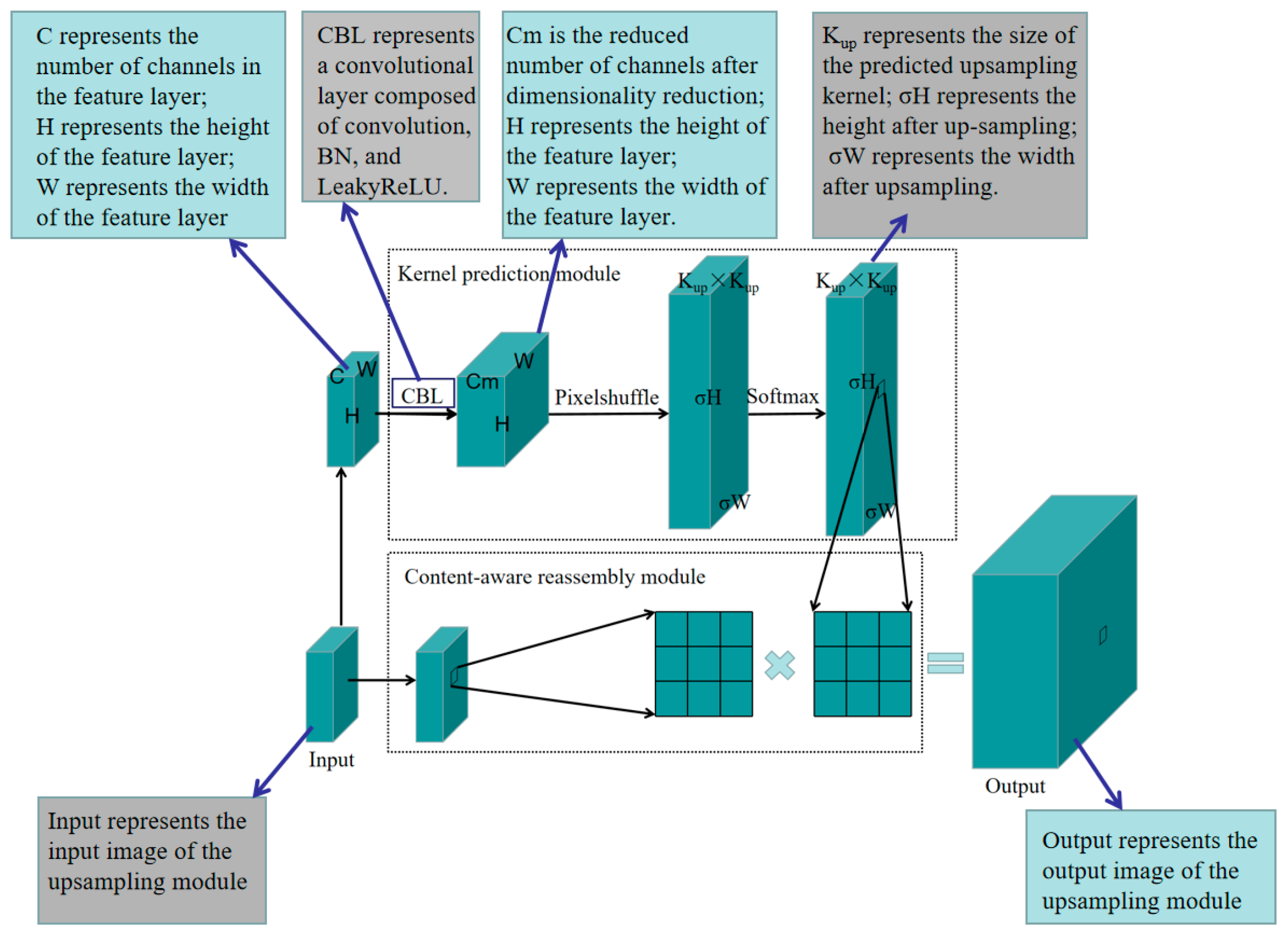 C represents the number of channels in the feature layer;
H represents the height of the feature layer;
W represents the width of the feature layer

CBL represents a convolutional layer composed of convolution, BN, and LeakyReLU.

Cm is the reduced number of channels after dimensionality reduction;
H represents the height of the feature layer;
W represents the width of the feature layer.

$K_{up}$ represents the size of the predicted upsampling kernel; σH represents the height after up-sampling;
σW represents the width after upsampling.

Kernel prediction module

$K_{up} \times K_{up}$

$K_{up} \times K_{up}$

C W
H

CBL

Cm W
H

Pixelshuffle

σH

σW

Softmax

σH

σW

Content-aware reassembly module

Input

Output

Input represents the input image of the upsampling module

Output represents the output image of the upsampling module