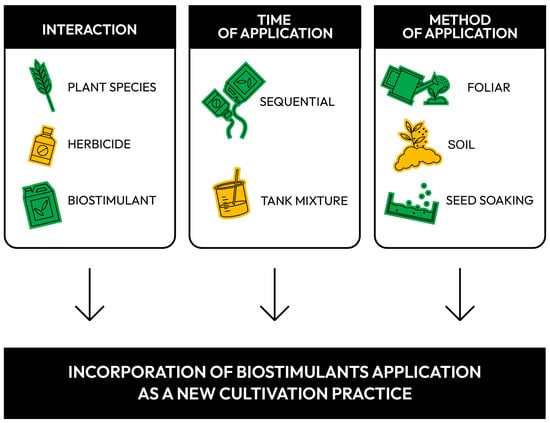 INTERACTION

PLANT SPECIES

HERBICIDE

BIOSTIMULANT

TIME OF APPLICATION

SEQUENTIAL

TANK MIXTURE

METHOD OF APPLICATION

FOLIAR

SOIL

SEED SOAKING

INCORPORATION OF BIOSTIMULANTS APPLICATION AS A NEW CULTIVATION PRACTICE