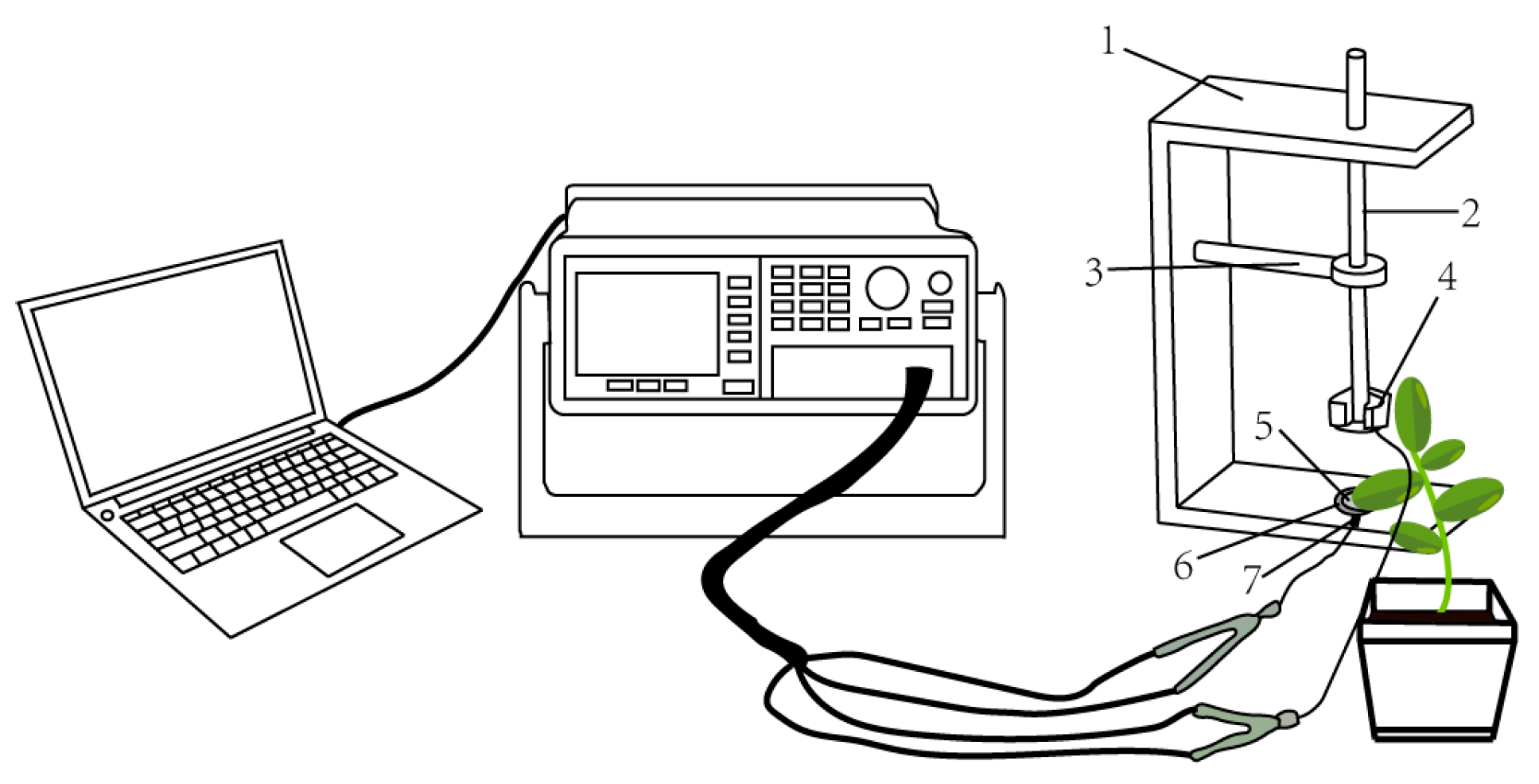 1
2
3
4
5
6
7