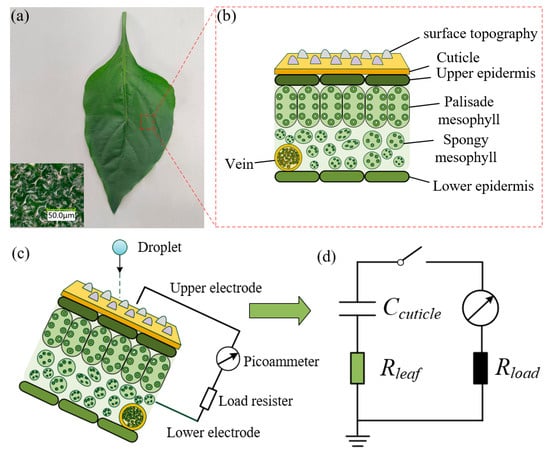 (a)

50.0μm

(b)

surface topography

Cuticle

Upper epidermis

Palisade mesophyll

Spongy mesophyll

Vein

Lower epidermis

(c)

Droplet

Upper electrode

Picoammeter

Load resister

Lower electrode

(d)

$C_{cuticle}$

$R_{leaf}$

$R_{load}$