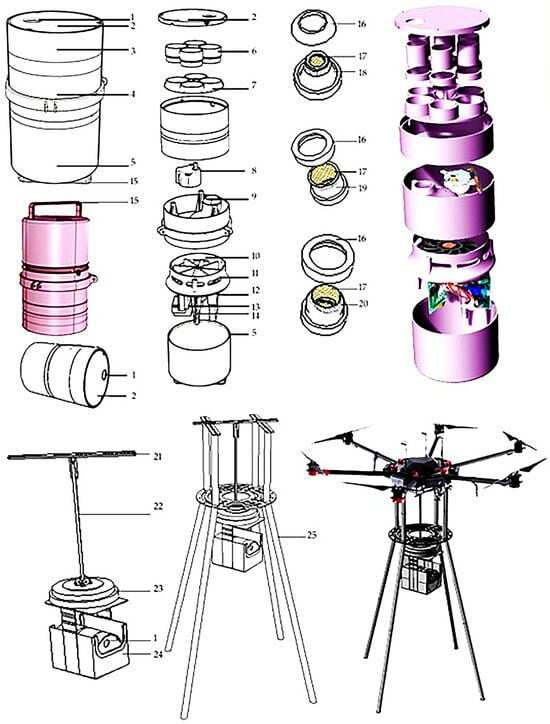 1
2
3
4
5
15
15
1
2
2
6
7
8
9
10
11
12
13
14
5
16
17
18
16
17
19
16
17
20
21
22
23
1
24
25