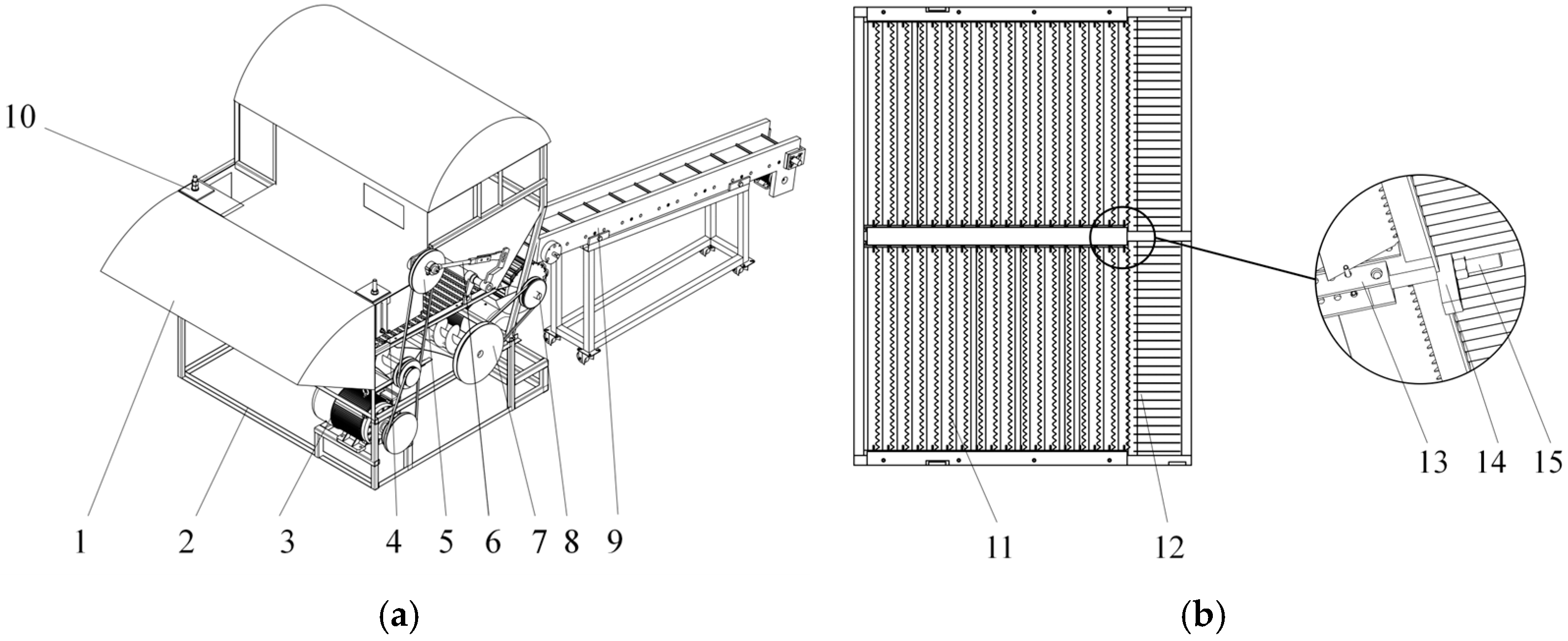 10

1 2 3 4 5 6 7 8 9

(a)

11 12

13 14 15

(b)