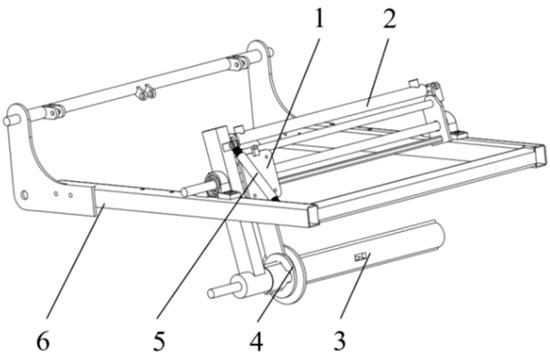 1 2
6 5 4 3