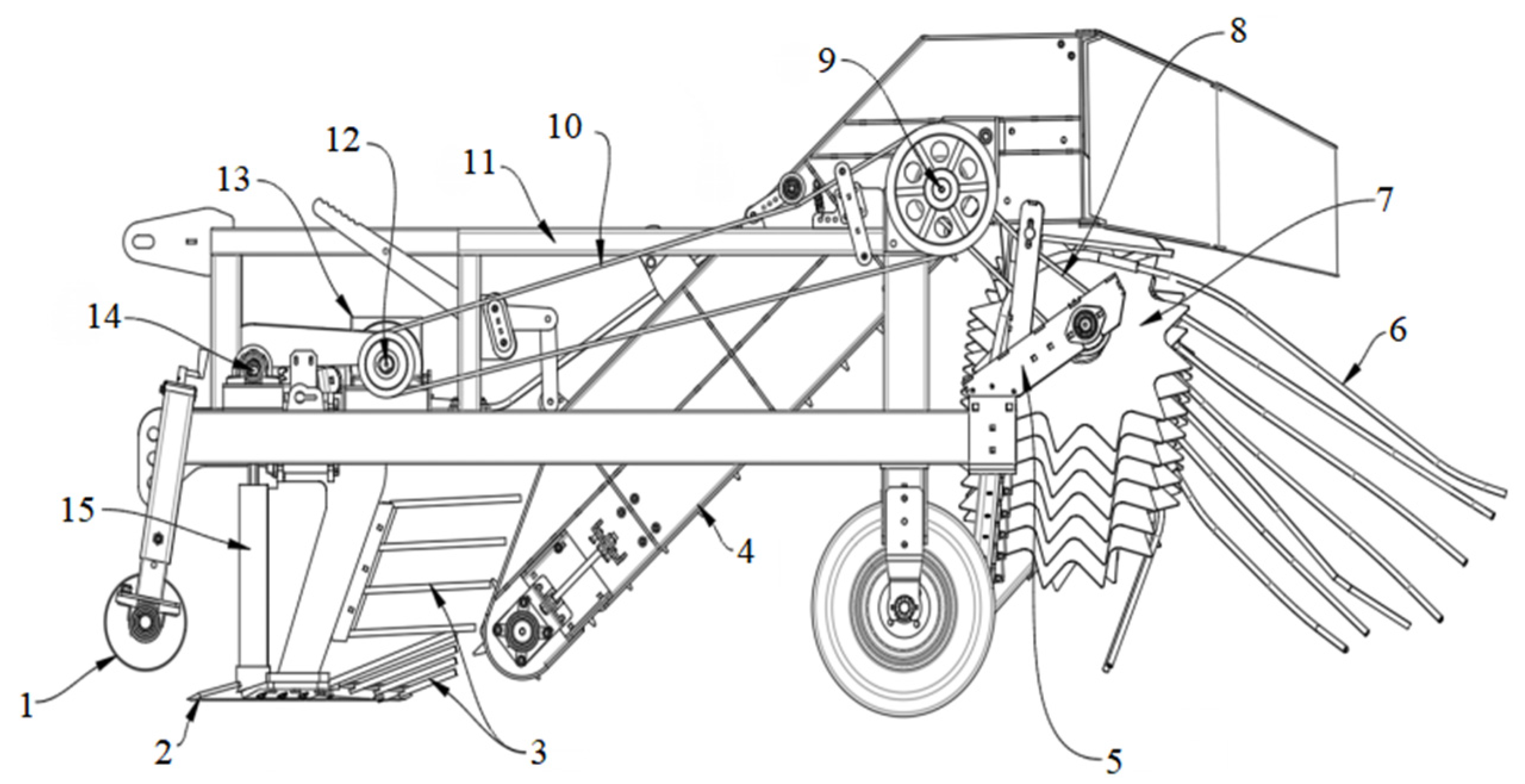 9
8
12
10
11
13
7
14
6
15
4
1
2
3
5