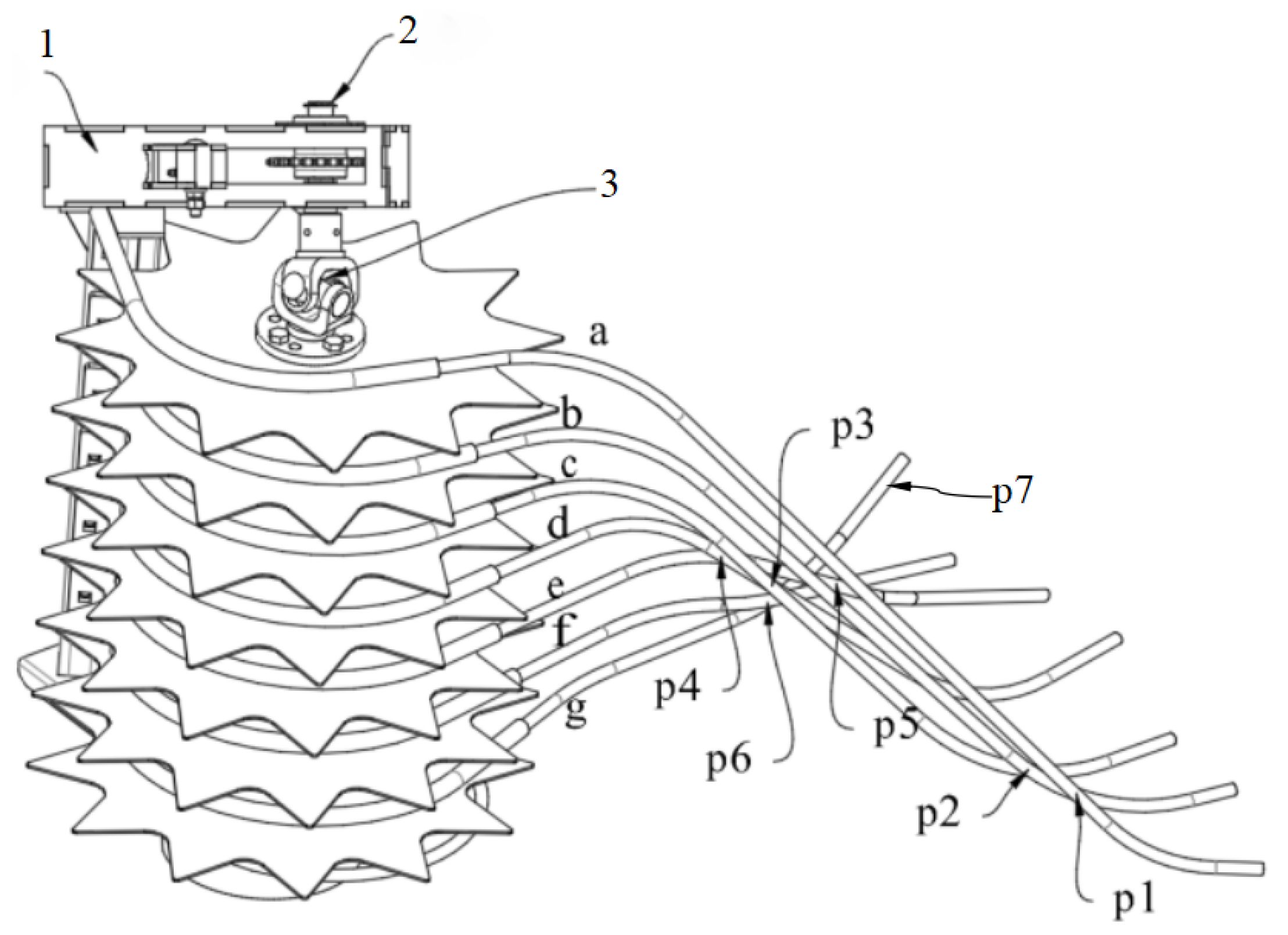 1
2
3
a
b
c
d
e
f
g
p3
p7
p4
p6
p5
p2
p1