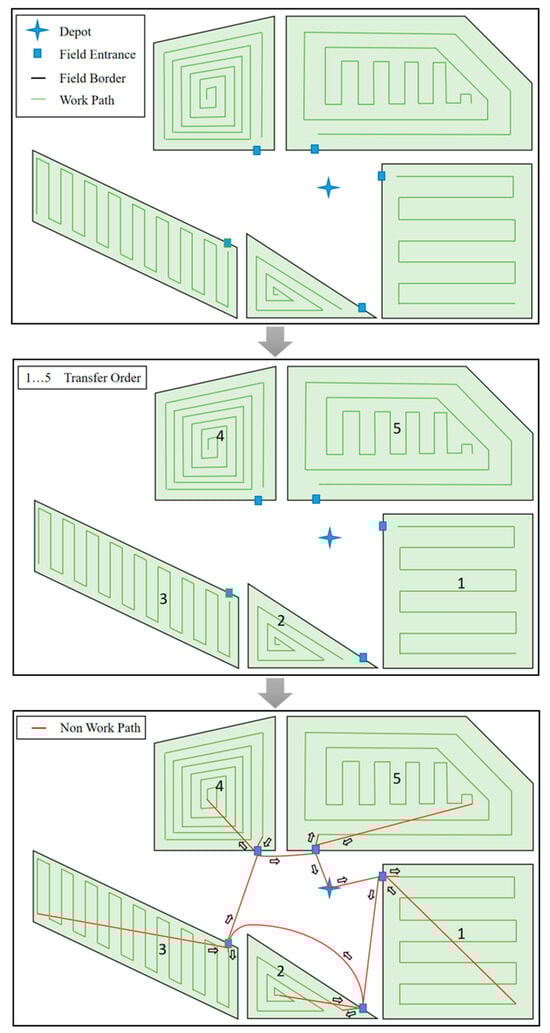 Depot
Field Entrance
Field Border
Work Path

1…5 Transfer Order
4
5
3
2
1

Non Work Path
4
5
3
2
1