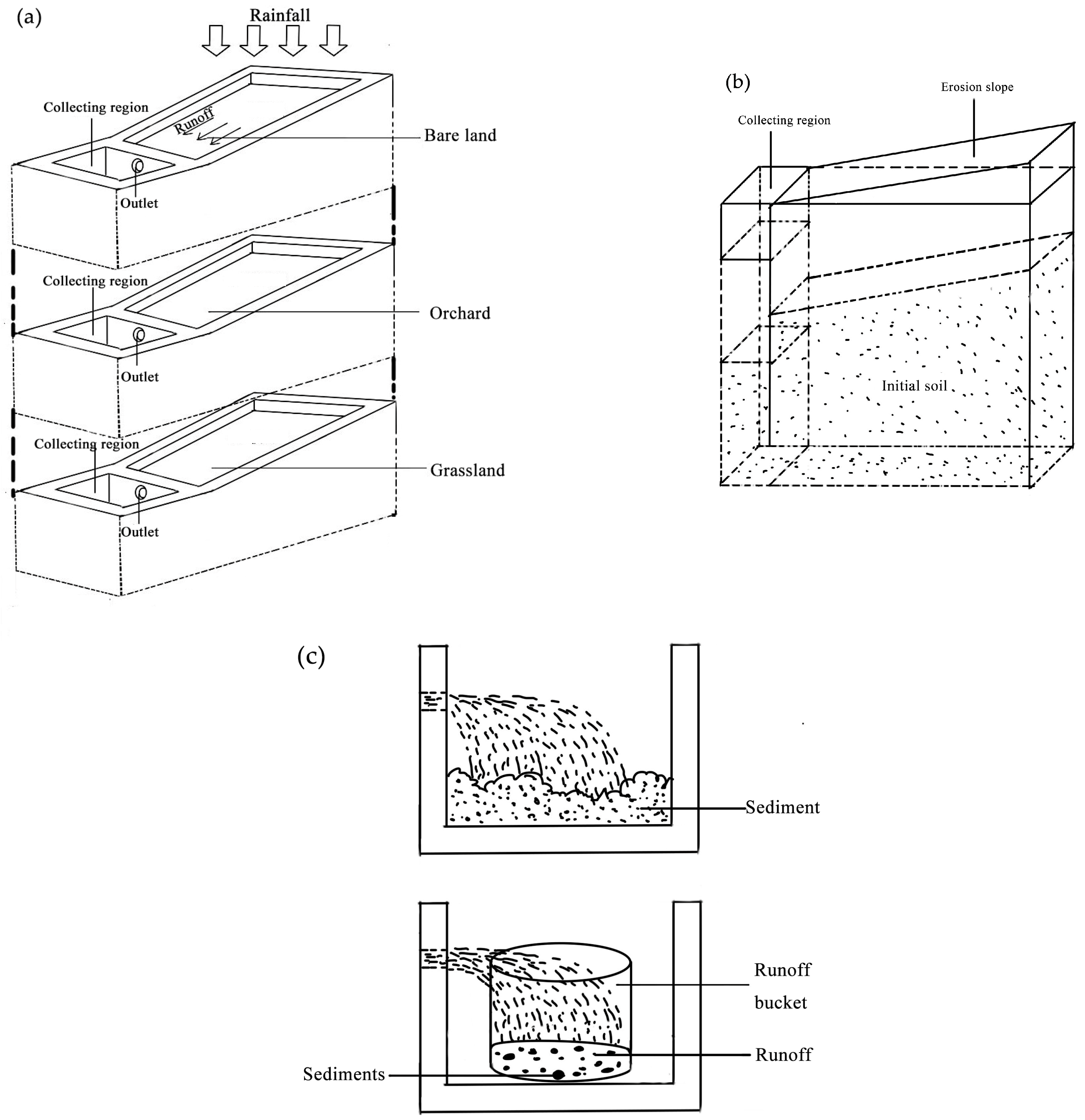 (a)

Rainfall

Collecting region

Runoff

Bare land

Outlet

Collecting region

Orchard

Outlet

Collecting region

Grassland

Outlet

(b)

Erosion slope

Collecting region

Initial soil

(c)

Sediment

Runoff bucket

Runoff

Sediments