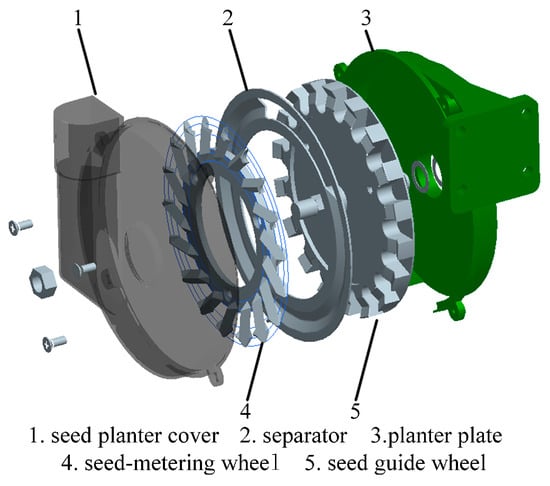 1
2
3
4
5
1. seed planter cover 2. separator 3.planter plate
4. seed-metering wheel 5. seed guide wheel