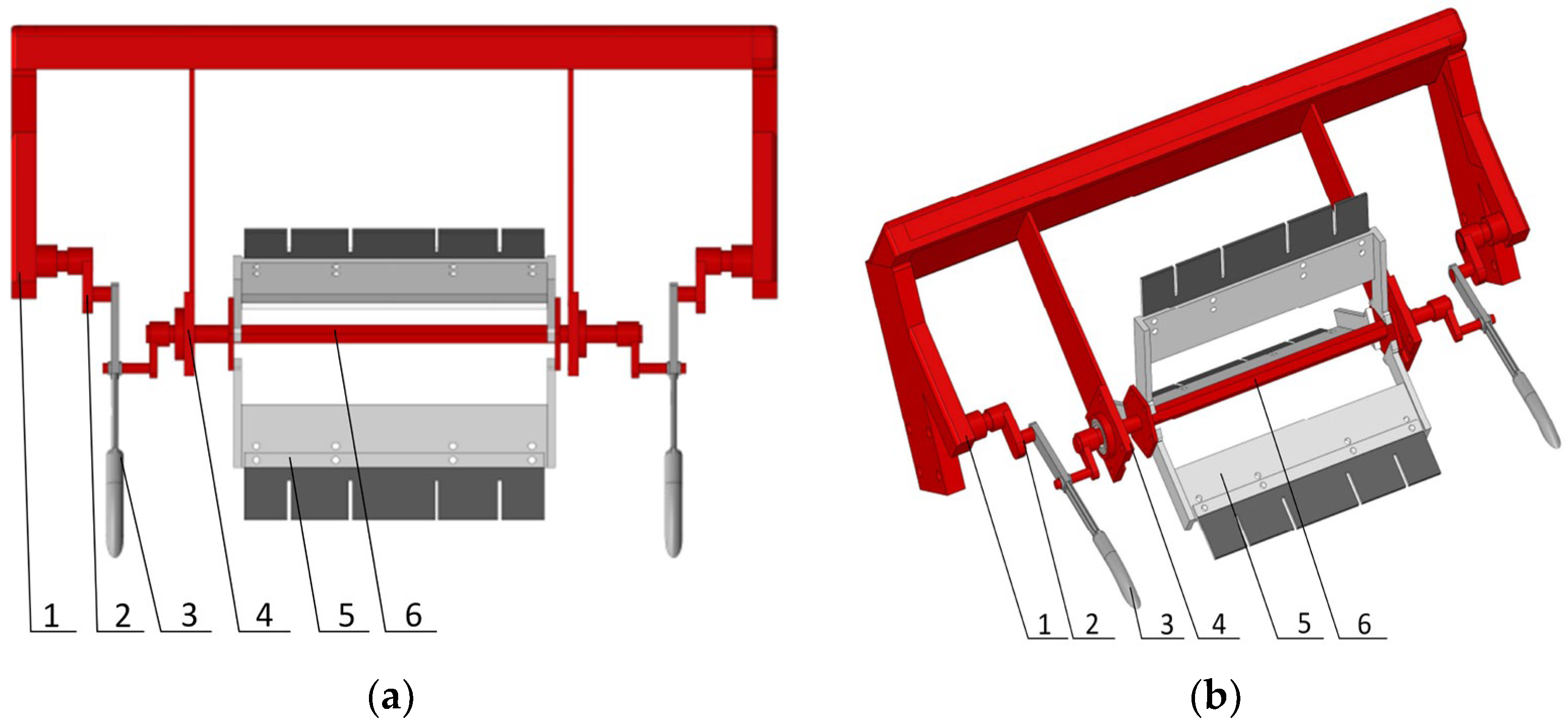 1 2 3 4 5 6

(a)

1 2 3 4 5 6

(b)