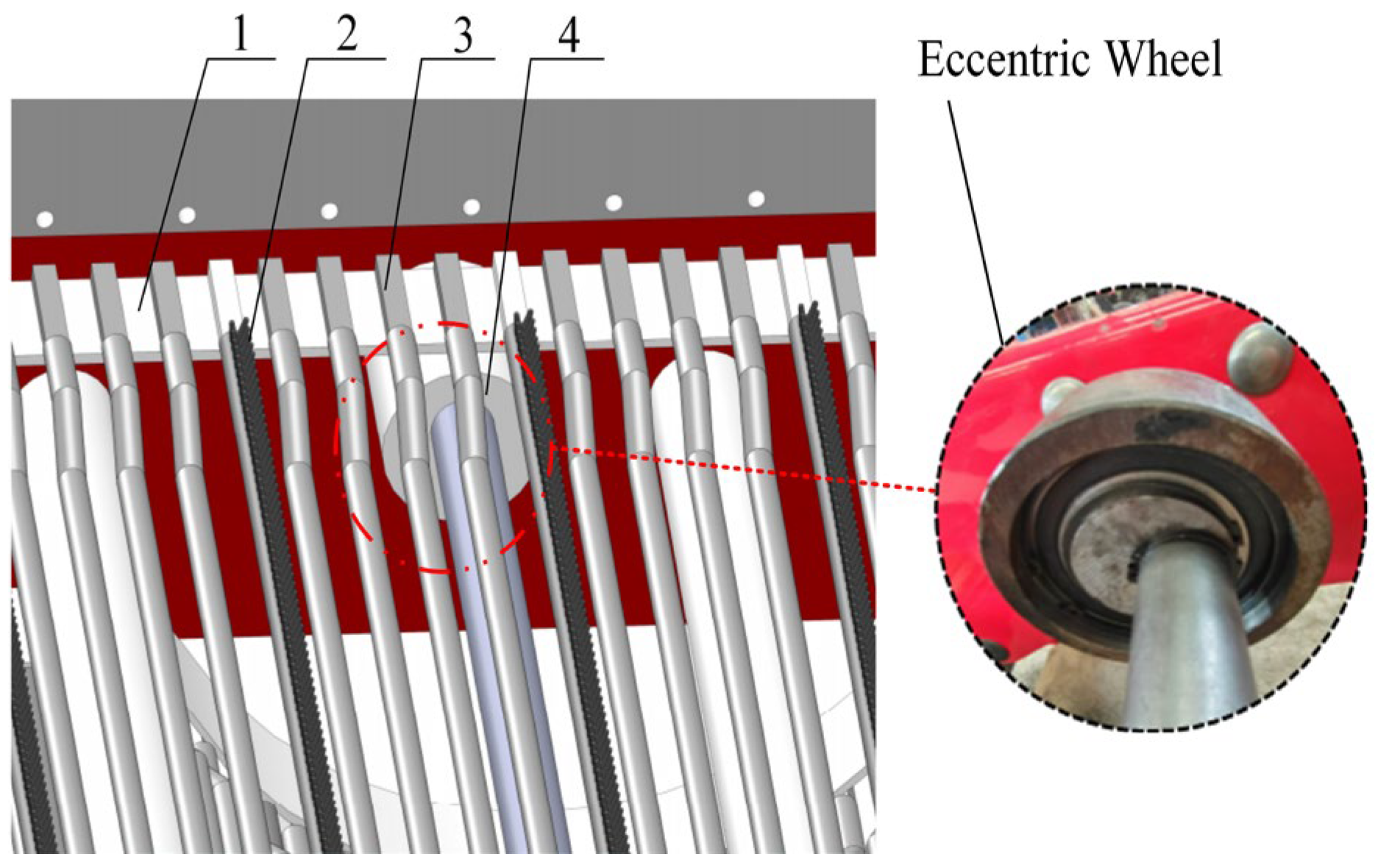 1 2 3 4
Eccentric Wheel