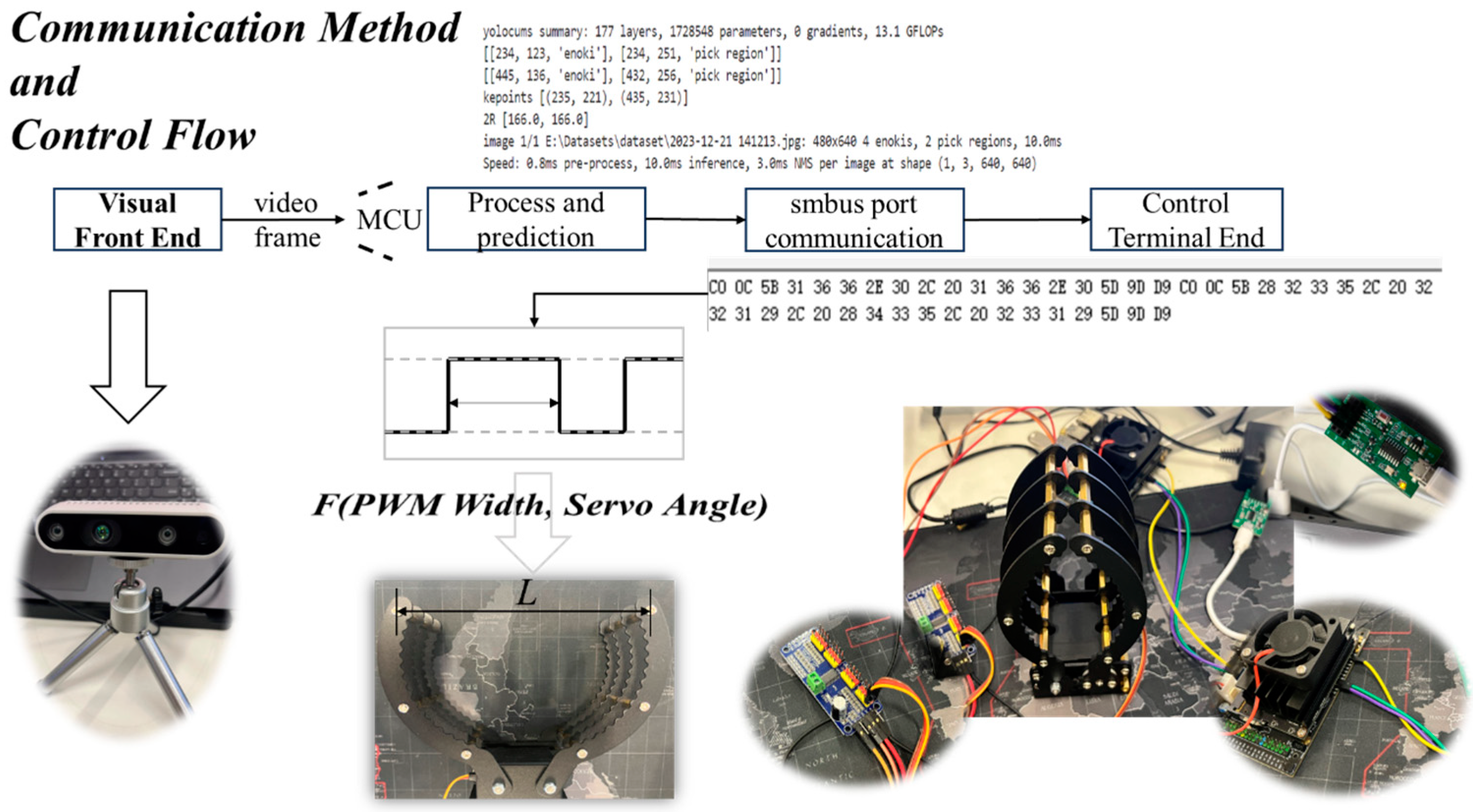 Communication Method and Control Flow

yolocums summary: 177 layers, 1728548 parameters, 0 gradients, 13.1 GFLOPs
[[234, 123, 'enoki'], [234, 251, 'pick region']]
[[445, 136, 'enoki'], [432, 256, 'pick region']]
kepoints [(235, 221), (435, 231)]
2R [166.0, 166.0]
image 1/1 E:\Datasets\dataset\2023-12-21 141213.jpg: 480x640 4 enokis, 2 pick regions, 10.0ms
Speed: 0.8ms pre-process, 10.0ms inference, 3.0ms NMS per image at shape (1, 3, 640, 640)

Visual Front End

video frame

MCU

Process and prediction

smbus port communication

Control Terminal End

C0 0C 5B 31 36 36 2E 30 2C 20 31 36 36 2E 30 5D 9D D9 C0 0C 5B 28 32 33 35 2C 20 32 32 31 29 2C 20 28 34 33 35 2C 20 32 33 31 29 5D 9D D9

F(PWM Width, Servo Angle)

L