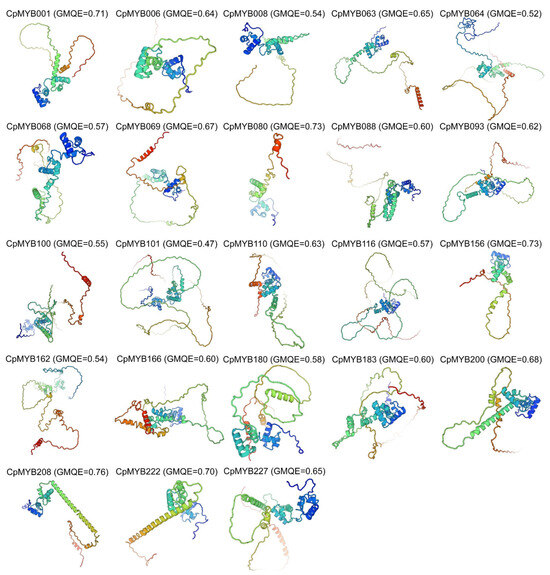 CpMYB001 (GMQE=0.71) CpMYB006 (GMQE=0.64) CpMYB008 (GMQE=0.54) CpMYB063 (GMQE=0.65) CpMYB064 (GMQE=0.52)

CpMYB068 (GMQE=0.57) CpMYB069 (GMQE=0.67) CpMYB080 (GMQE=0.73) CpMYB088 (GMQE=0.60) CpMYB093 (GMQE=0.62)

CpMYB100 (GMQE=0.55) CpMYB101 (GMQE=0.47) CpMYB110 (GMQE=0.63) CpMYB116 (GMQE=0.57) CpMYB156 (GMQE=0.73)

CpMYB162 (GMQE=0.54) CpMYB166 (GMQE=0.60) CpMYB180 (GMQE=0.58) CpMYB183 (GMQE=0.60) CpMYB200 (GMQE=0.68)

CpMYB208 (GMQE=0.76) CpMYB222 (GMQE=0.70) CpMYB227 (GMQE=0.65)