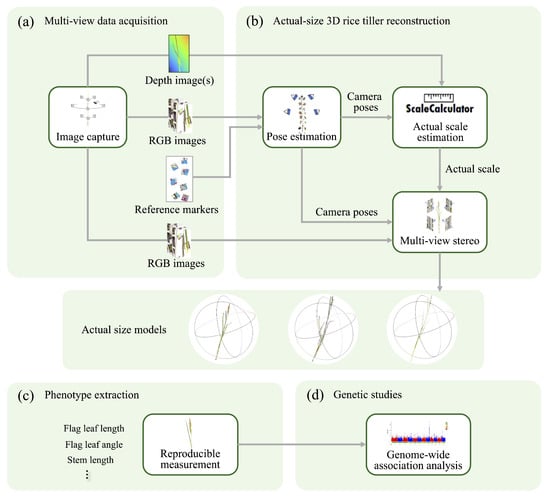 (a) Multi-view data acquisition

Depth image(s)

Image capture

RGB images

Reference markers

RGB images

(b) Actual-size 3D rice tiller reconstruction

Pose estimation

Camera poses

ScaleCalculator

Actual scale estimation

Actual scale

Camera poses

Multi-view stereo

Actual size models

(c) Phenotype extraction

Flag leaf length
Flag leaf angle
Stem length
⋮

Reproducible measurement

(d) Genetic studies

Genome-wide association analysis