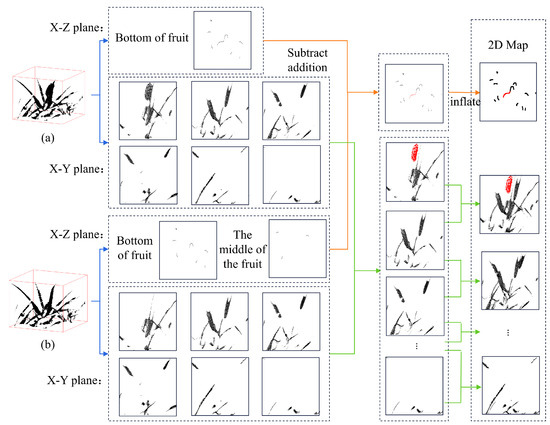 X-Z plane：

Bottom of fruit

Subtract addition

2D Map

inflate

(a)

X-Y plane：

X-Z plane：

Bottom of fruit

The middle of the fruit

(b)

X-Y plane：

⋮

⋮