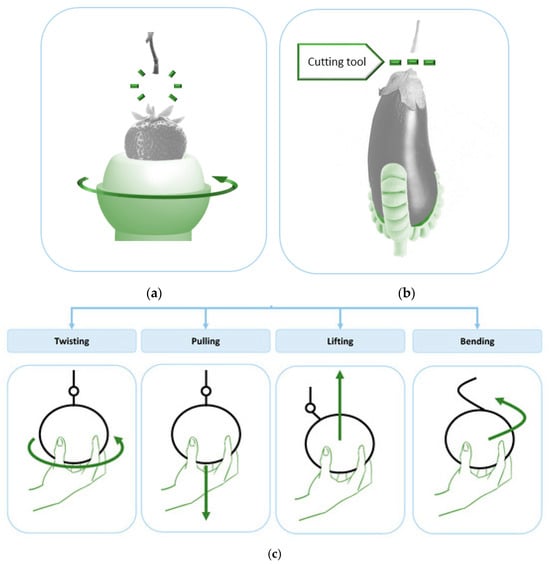 Cutting tool

(a)

(b)

Twisting

Pulling

Lifting

Bending

(c)