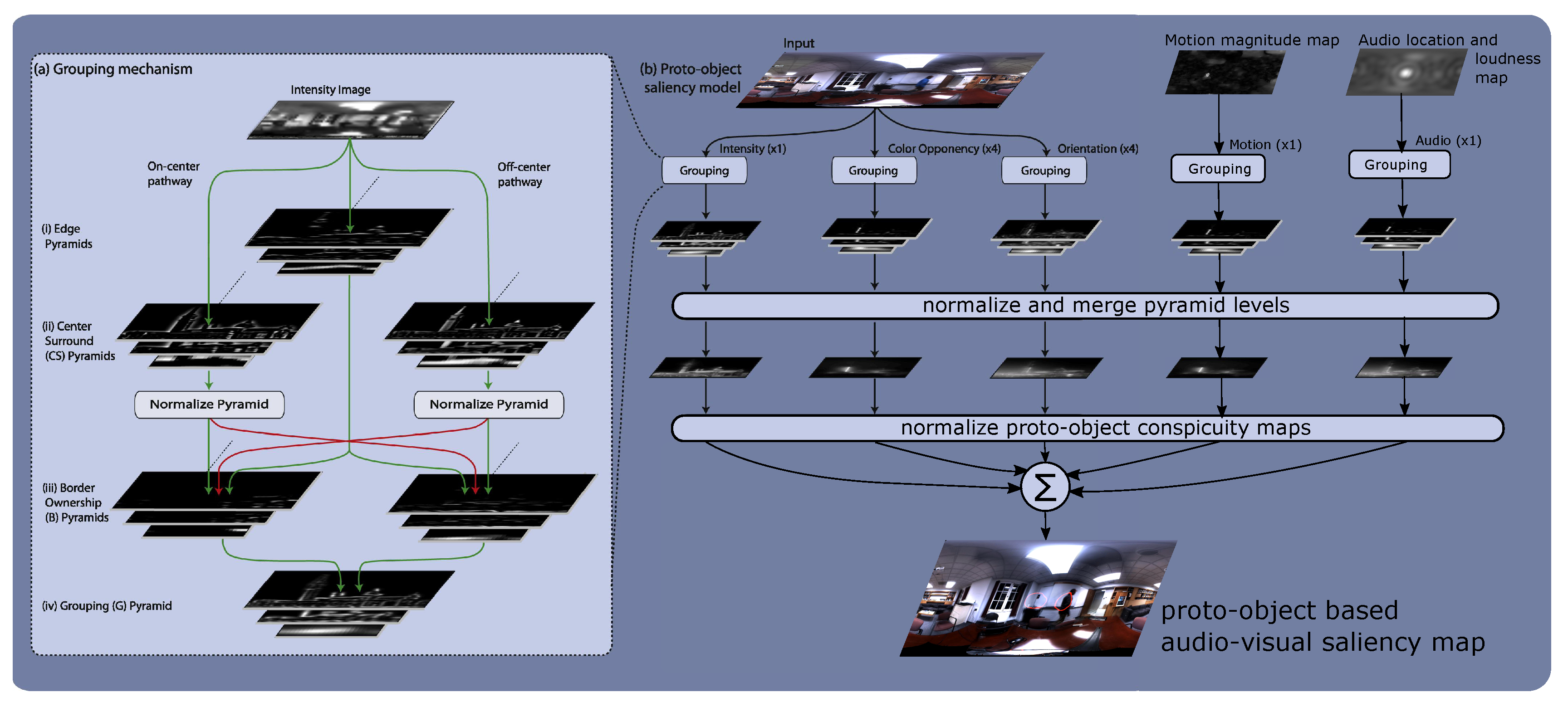 (a) Grouping mechanism

Intensity Image

On-center pathway

Off-center pathway

(i) Edge Pyramids

(ii) Center Surround (CS) Pyramids

Normalize Pyramid

Normalize Pyramid

(iii) Border Ownership (B) Pyramids

(iv) Grouping (G) Pyramid

(b) Proto-object saliency model

Input

Motion magnitude map

Audio location and loudness map

Intensity (x1)

Color Opponency (x4)

Orientation (x4)

Motion (x1)

Audio (x1)

Grouping

Grouping

Grouping

Grouping

Grouping

normalize and merge pyramid levels

normalize proto-object conspicuity maps

$\Sigma$

proto-object based audio-visual saliency map