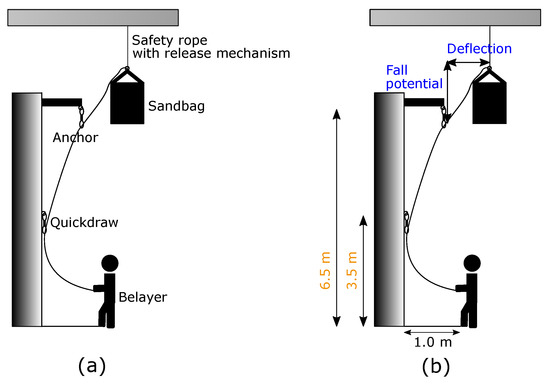 Safety rope with release mechanism

Sandbag

Anchor

Quickdraw

Belayer

(a)

Deflection

Fall potential

6.5 m

3.5 m

1.0 m

(b)