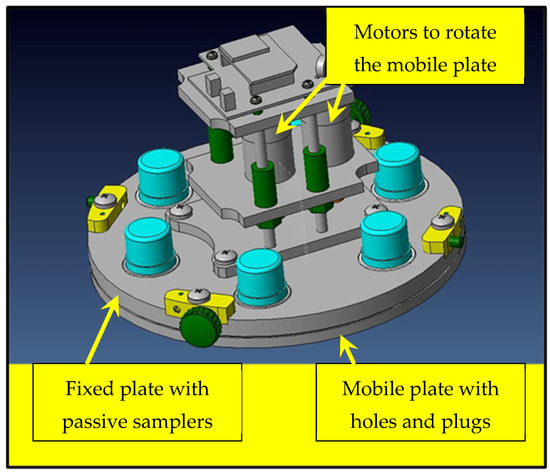 Motors to rotate the mobile plate

Fixed plate with passive samplers

Mobile plate with holes and plugs