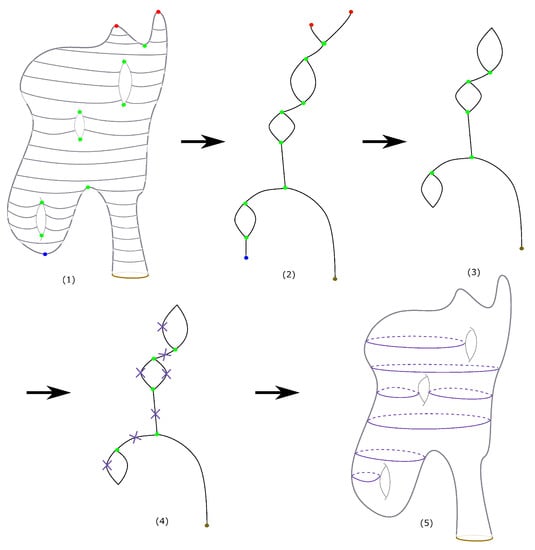 (1)

(2)

(3)

(4)

(5)