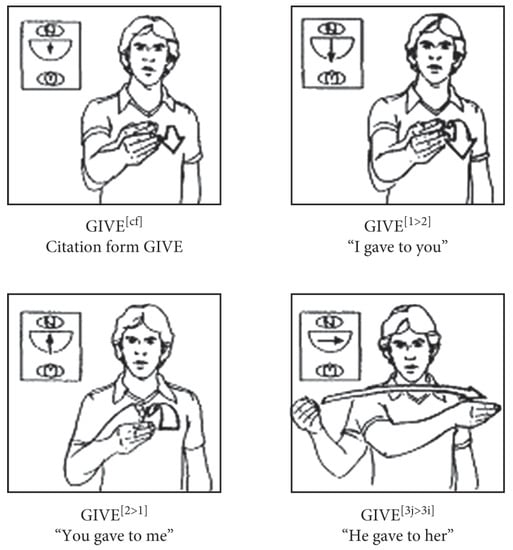 GIVE$^{[cf]}$
Citation form GIVE

GIVE$^{[1>2]}$
“I gave to you”

GIVE$^{[2>1]}$
“You gave to me”

GIVE$^{[3j>3i]}$
“He gave to her”