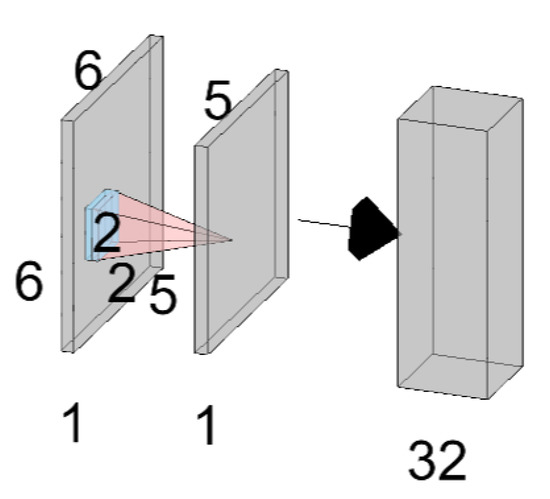 6
5
2
6
2
5
1
1
32