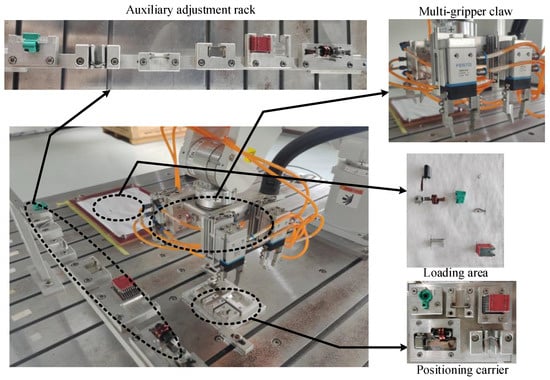 Auxiliary adjustment rack

Multi-gripper claw

FESTO

Loading area

Positioning carrier