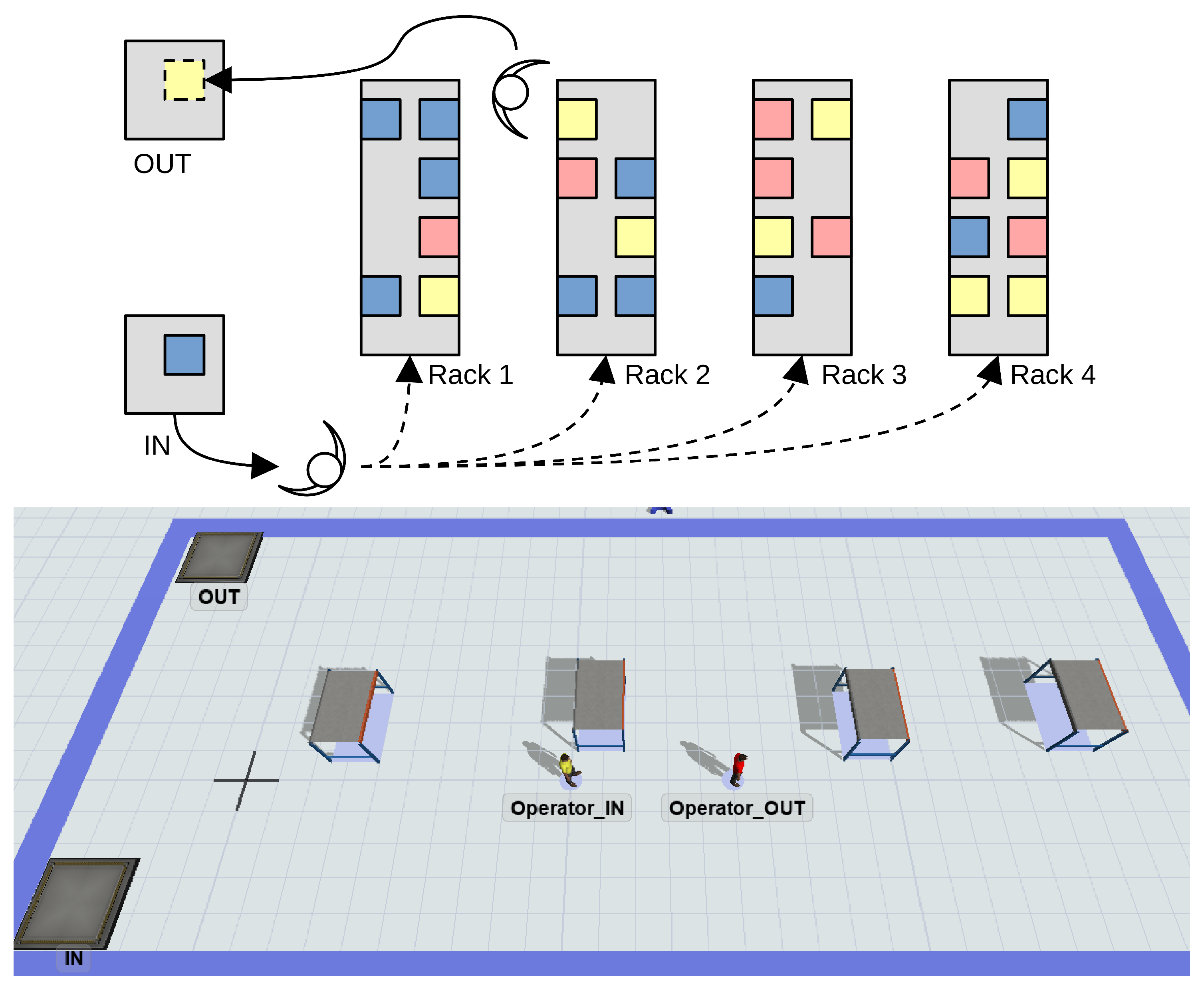 OUT

Rack 1

Rack 2

Rack 3

Rack 4

IN

OUT

Operator_IN

Operator_OUT

IN