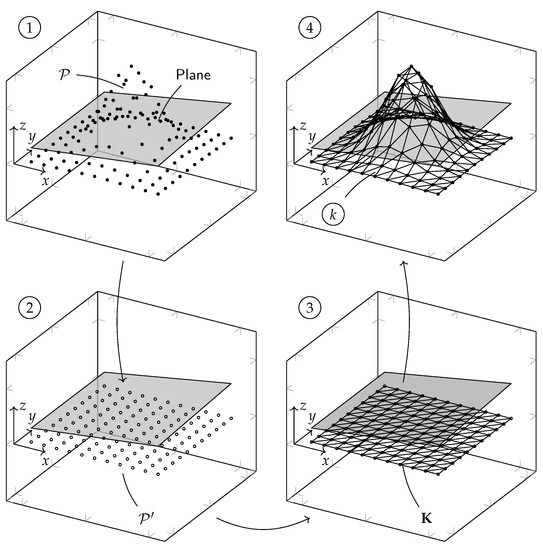 1

$\mathcal{P}$

Plane

$z$
$y$
$x$

4

$z$
$y$
$x$

$k$

2

$z$
$y$
$x$

$\mathcal{P}'$

3

$z$
$y$
$x$

$\mathbf{K}$