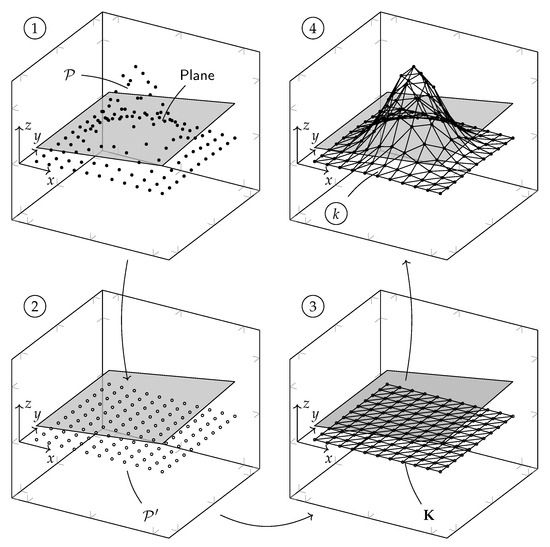 1

$\mathcal{P}$

Plane

$z$
$y$
$x$

4

$z$
$y$
$x$

$k$

2

$z$
$y$
$x$

$\mathcal{P}'$

3

$z$
$y$
$x$

$\mathbf{K}$